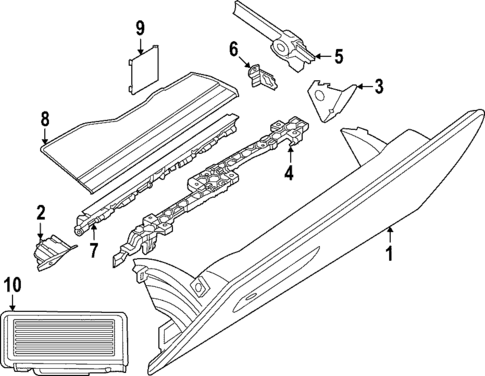 9
6
5
3
8
4
2
7
1
10