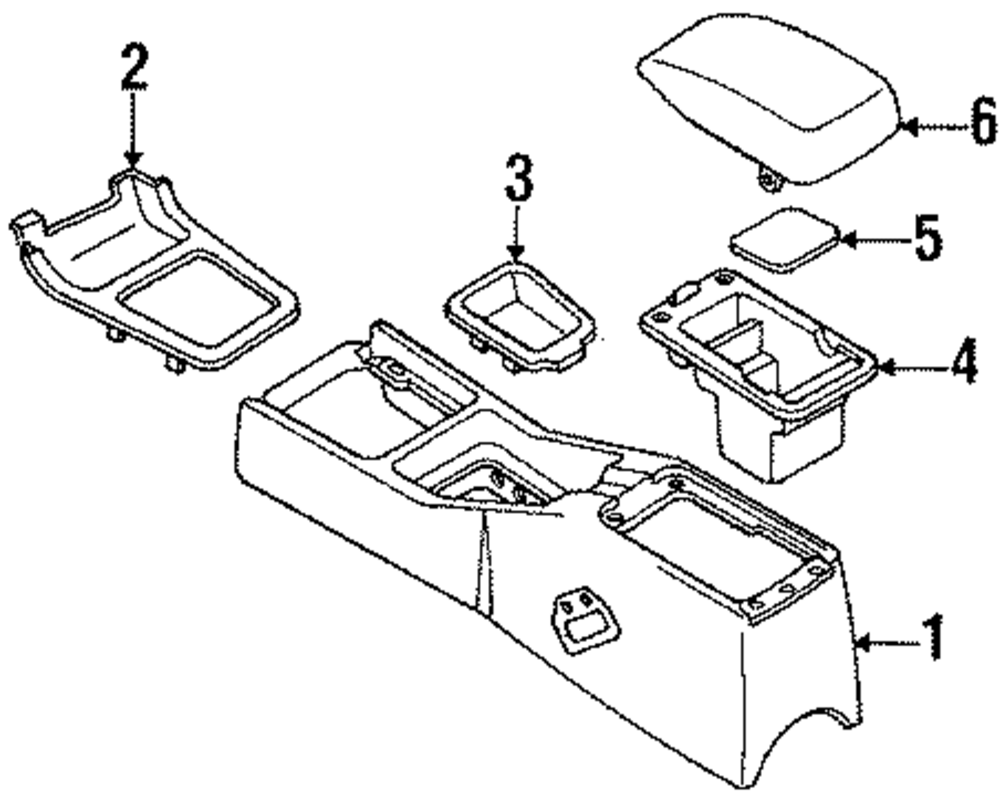 2
3
6
5
4
1