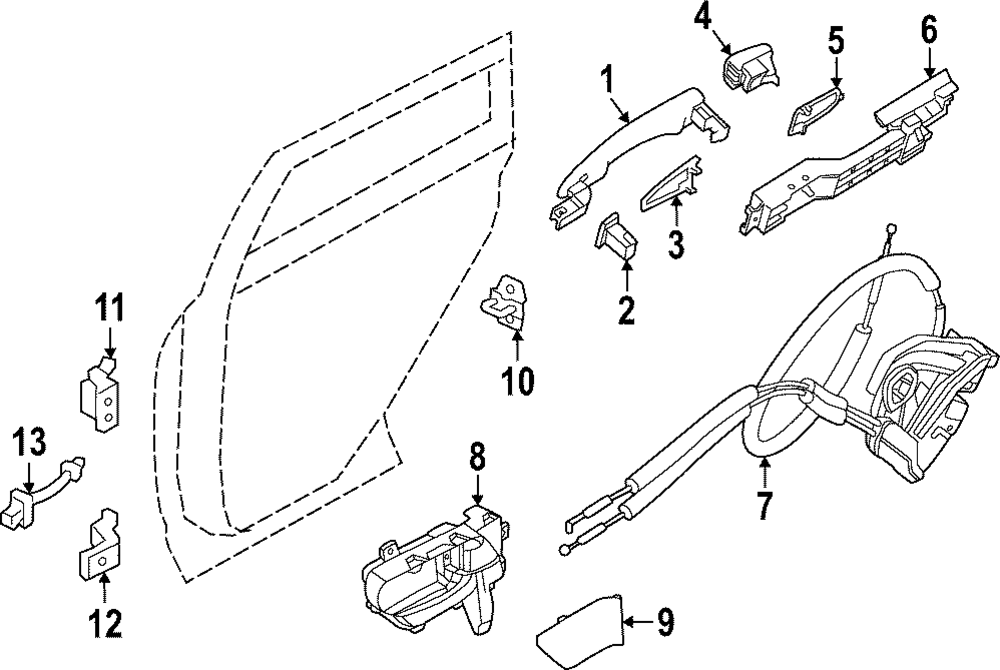 4
5
6
1
3
2
11
10
13
8
7
12
9