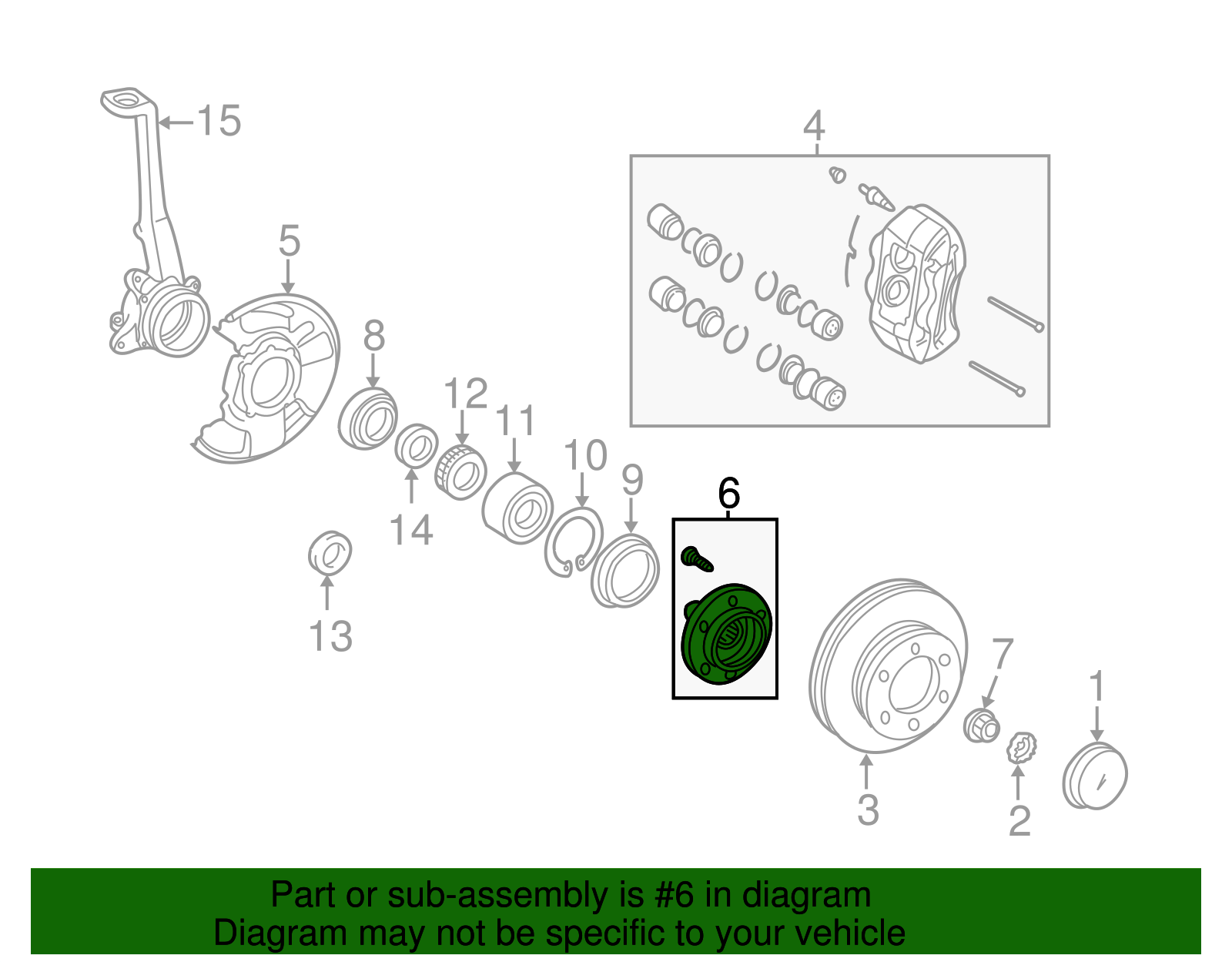 15
4
5
8
12
11
10
9
6
14
13
7
1
3
2

Part or sub-assembly is #6 in diagram
Diagram may not be specific to your vehicle