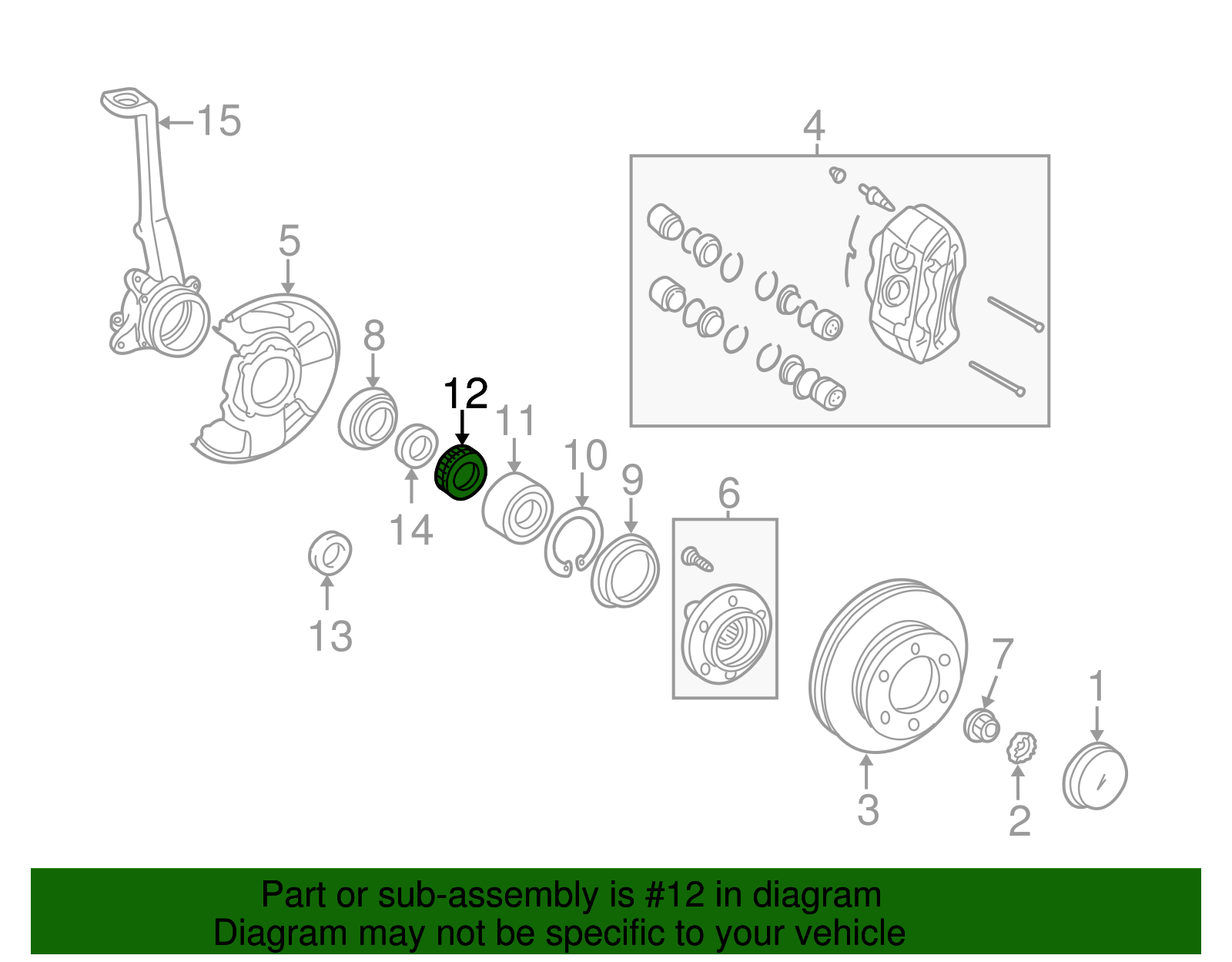 15
4
5
8
12
11
10
9
6
14
13
7
1
3
2

Part or sub-assembly is #12 in diagram
Diagram may not be specific to your vehicle