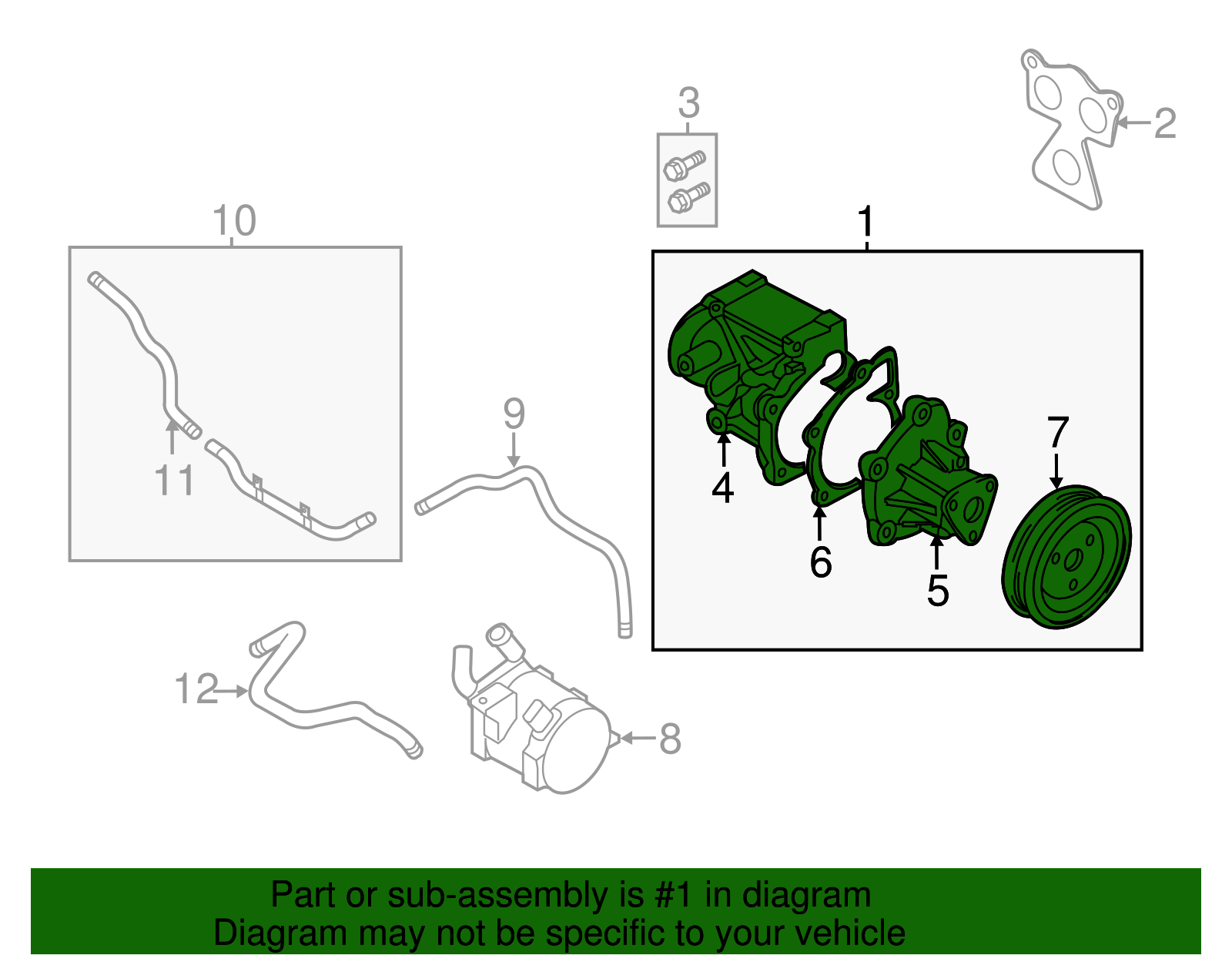 3
2
10
1
9
11
4
7
6
5
12
8

Part or sub-assembly is #1 in diagram
Diagram may not be specific to your vehicle