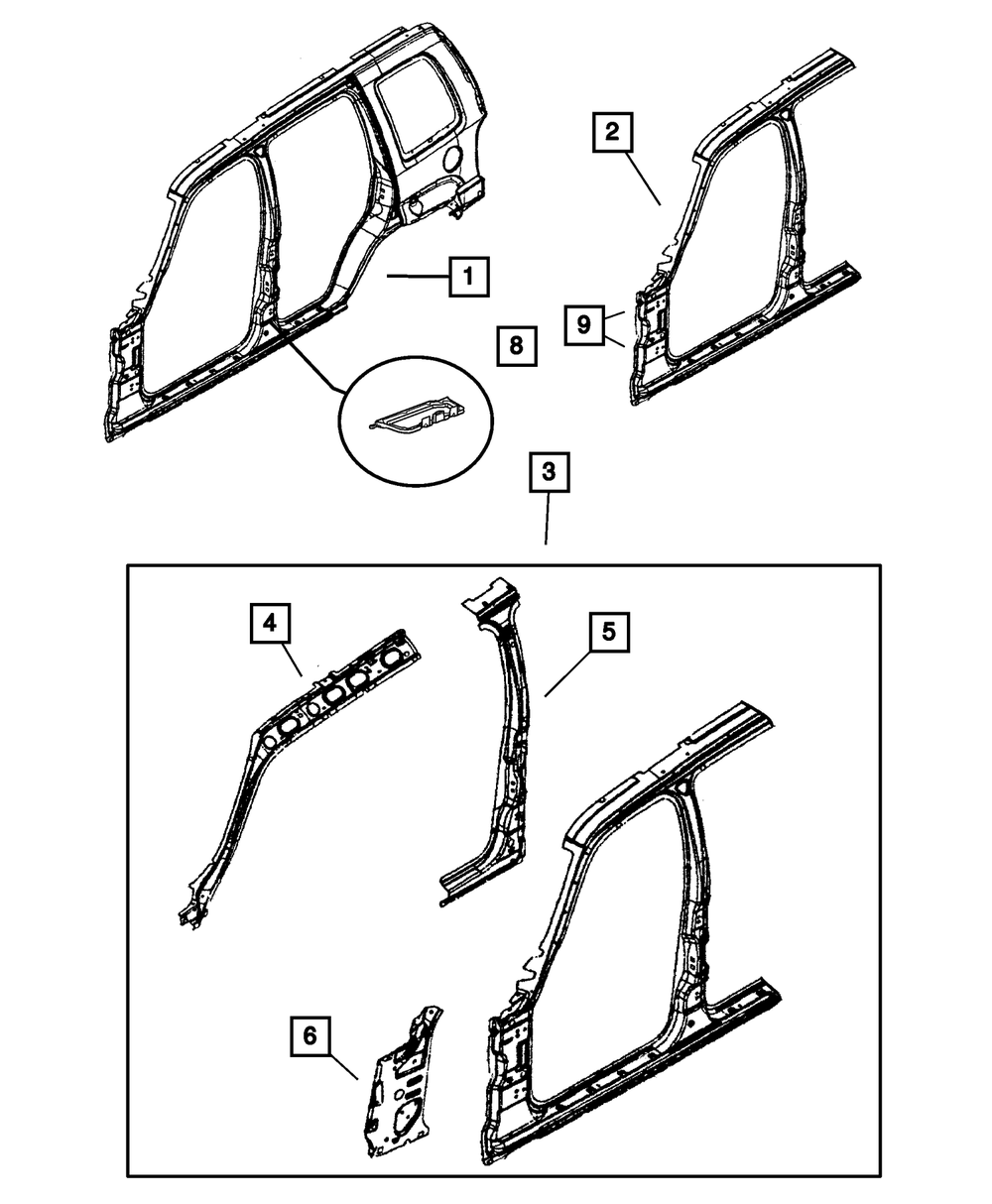 2

1

9

8

3

4

5

6