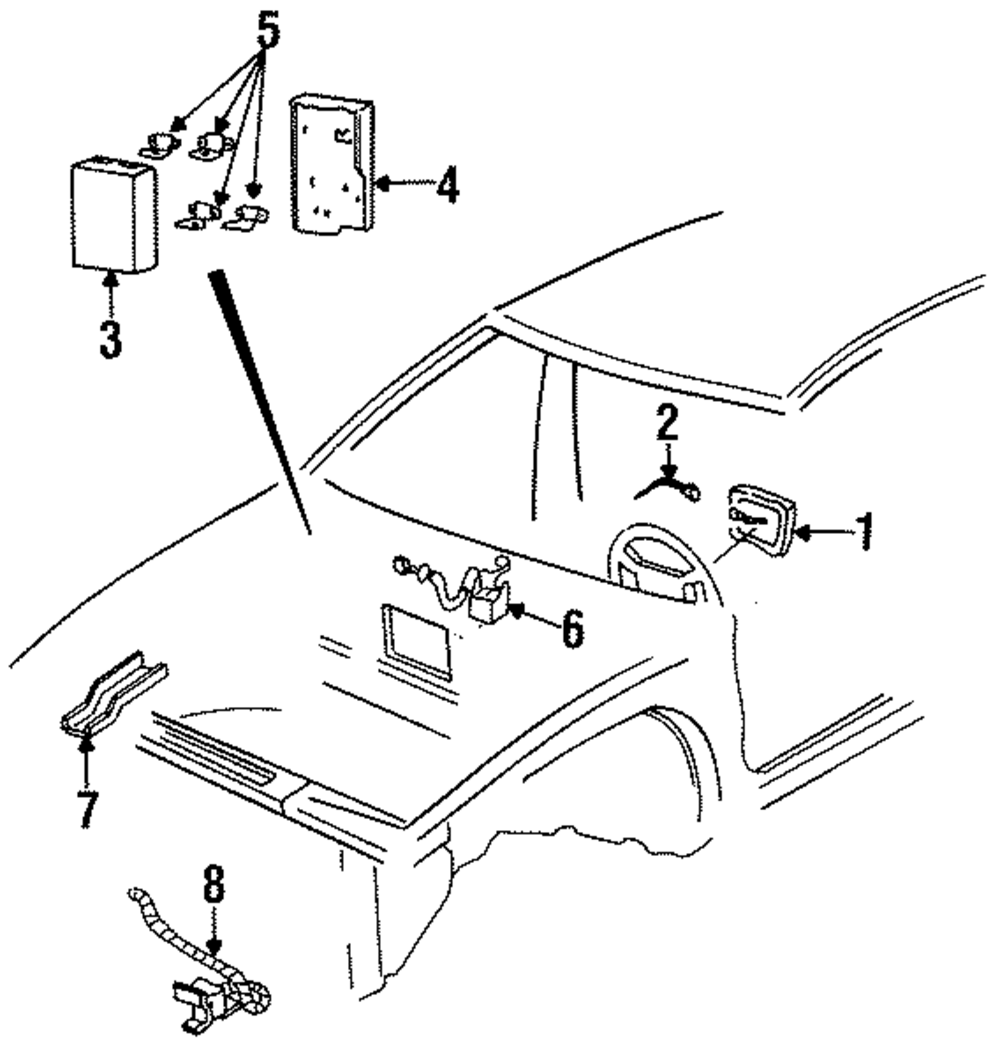 5
4
3
2
1
6
7
8