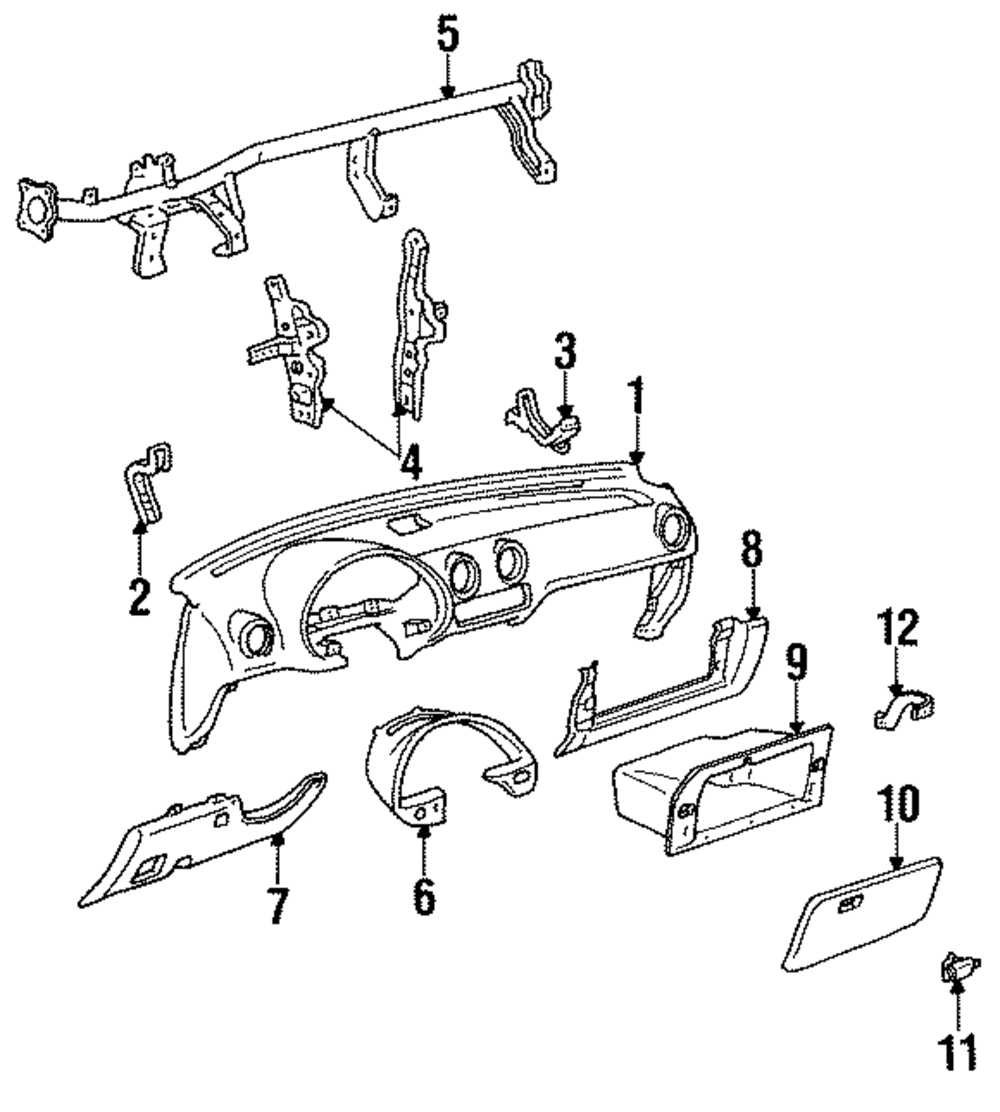 5
3
1
4
2
8
12
9
10
7
6
11