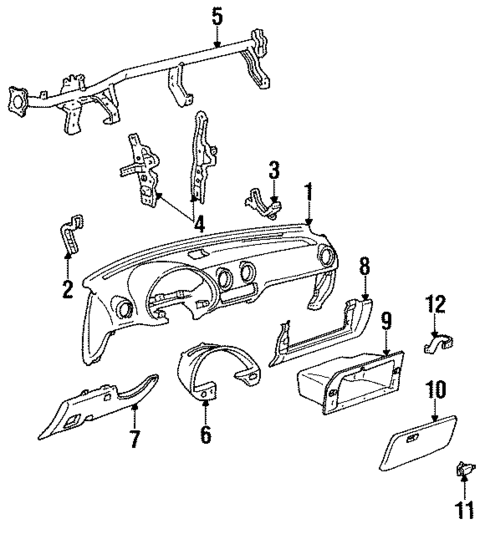 5
3
1
4
2
8
12
9
10
7
6
11