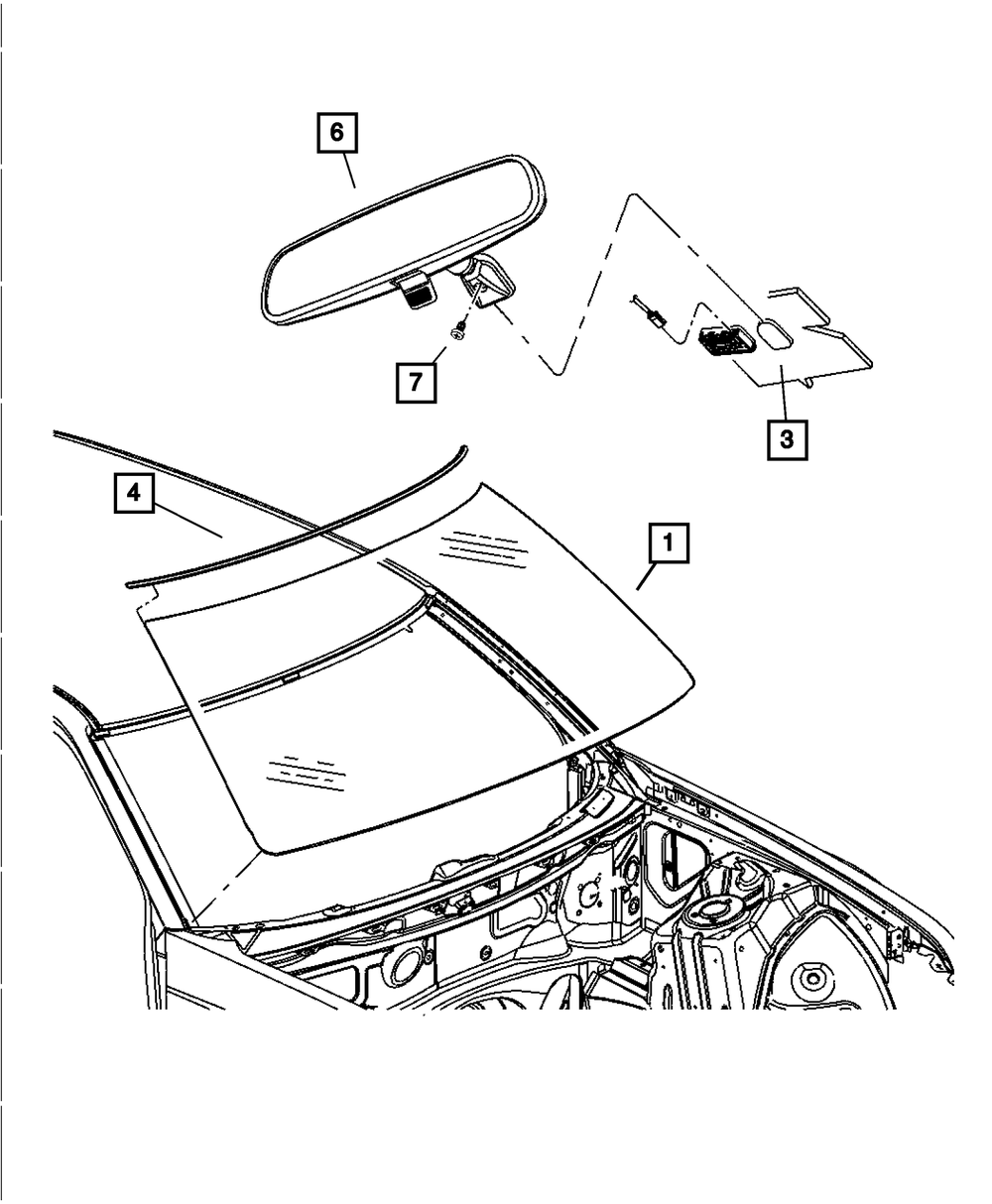 6

7

3

4

1