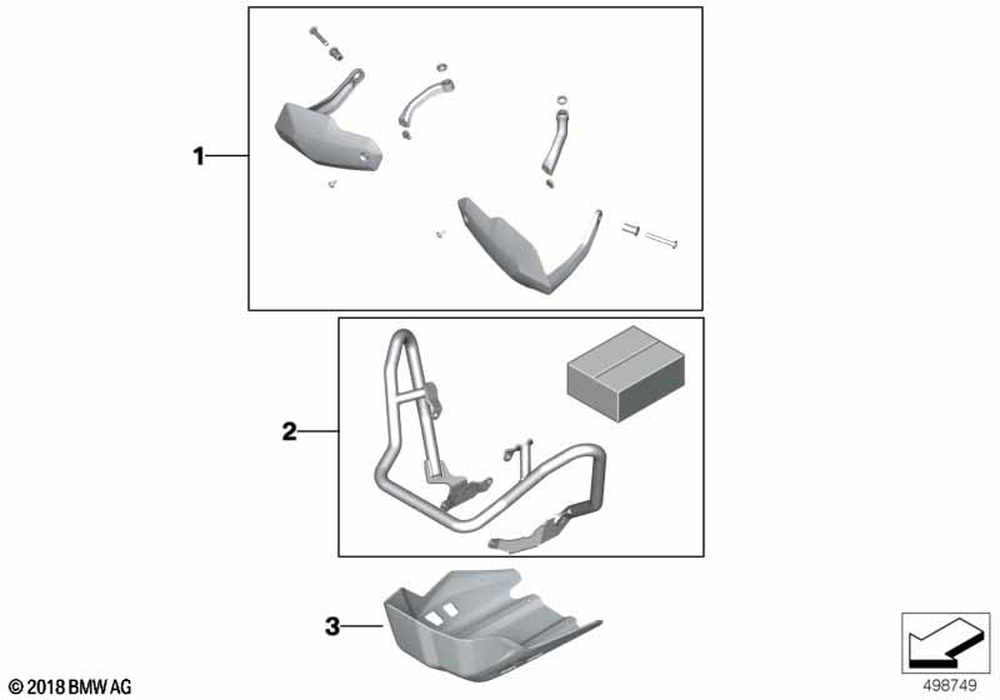 1

2

3

© 2018 BMW AG

498749