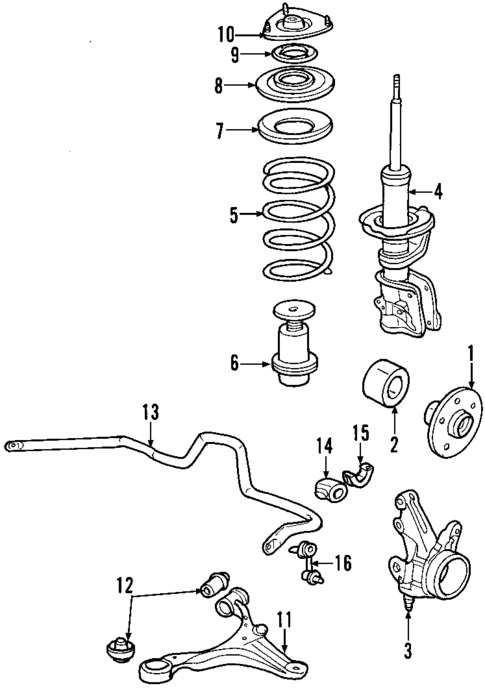 10
9
8
7
4
5
6
1
2
13
14
15
16
12
11
3