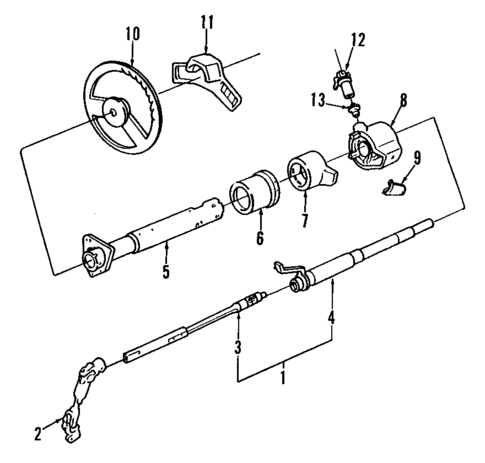 10
11
12
13
8
9
7
6
5
4
3
1
2