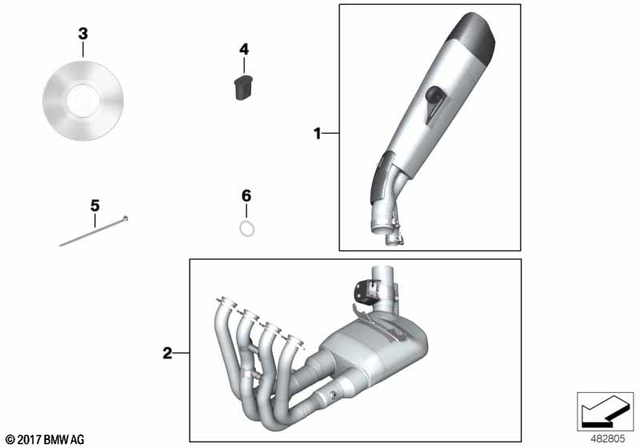 3

4

1

5

6

2

© 2017 BMW AG

482805