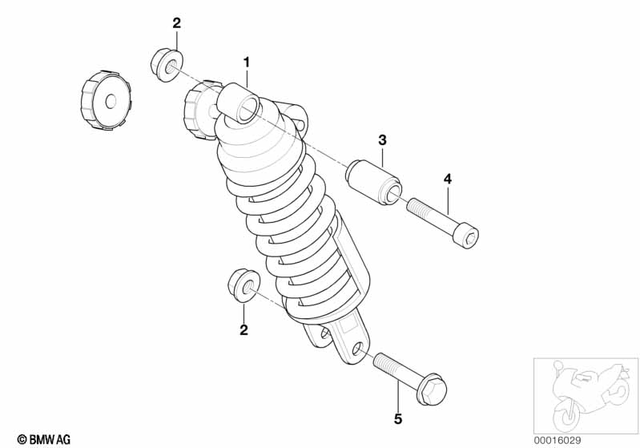 2
1
3
4
2
5
© BMW AG
00016029