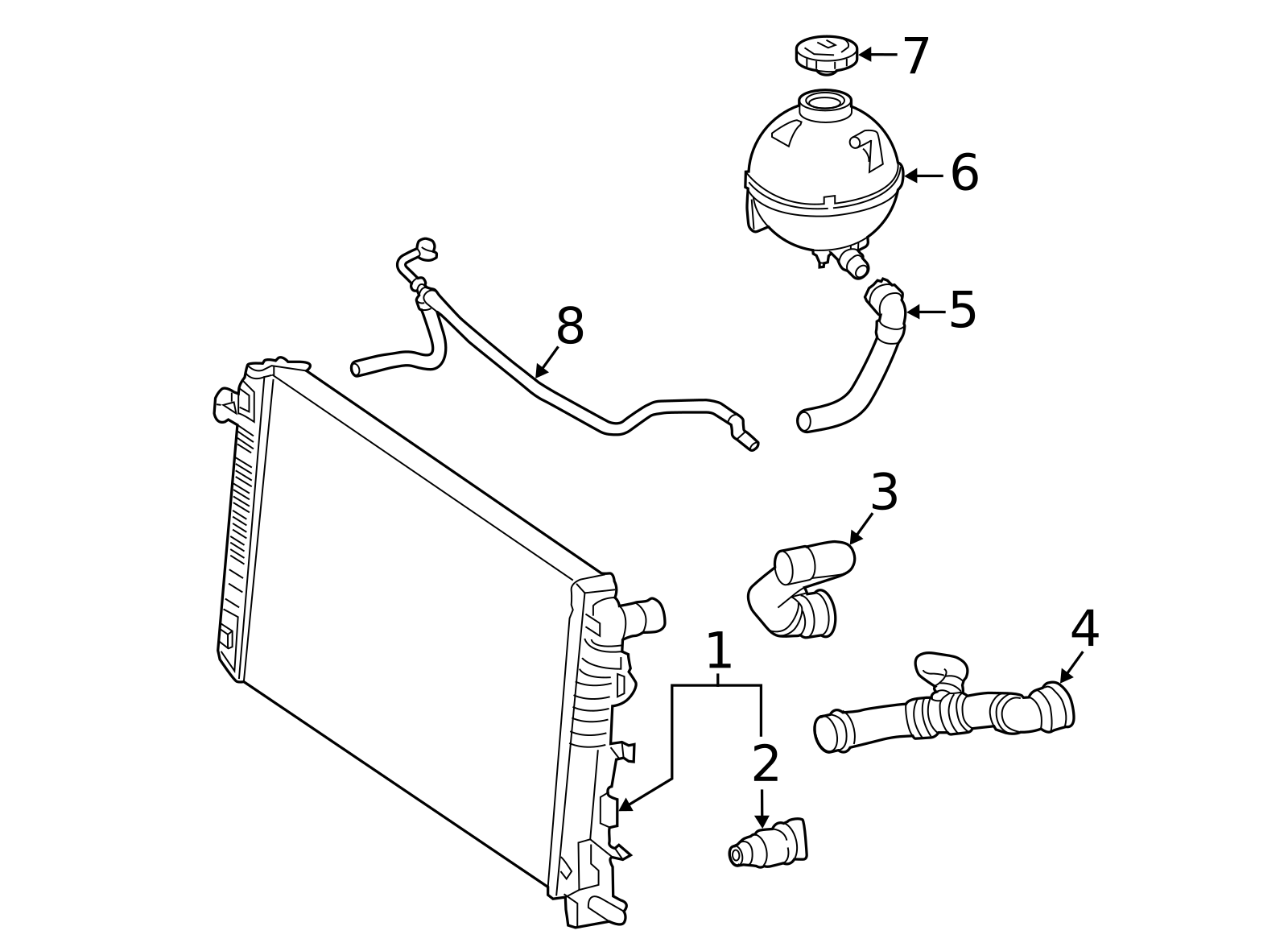 7
6
5
8
3
4
1
2