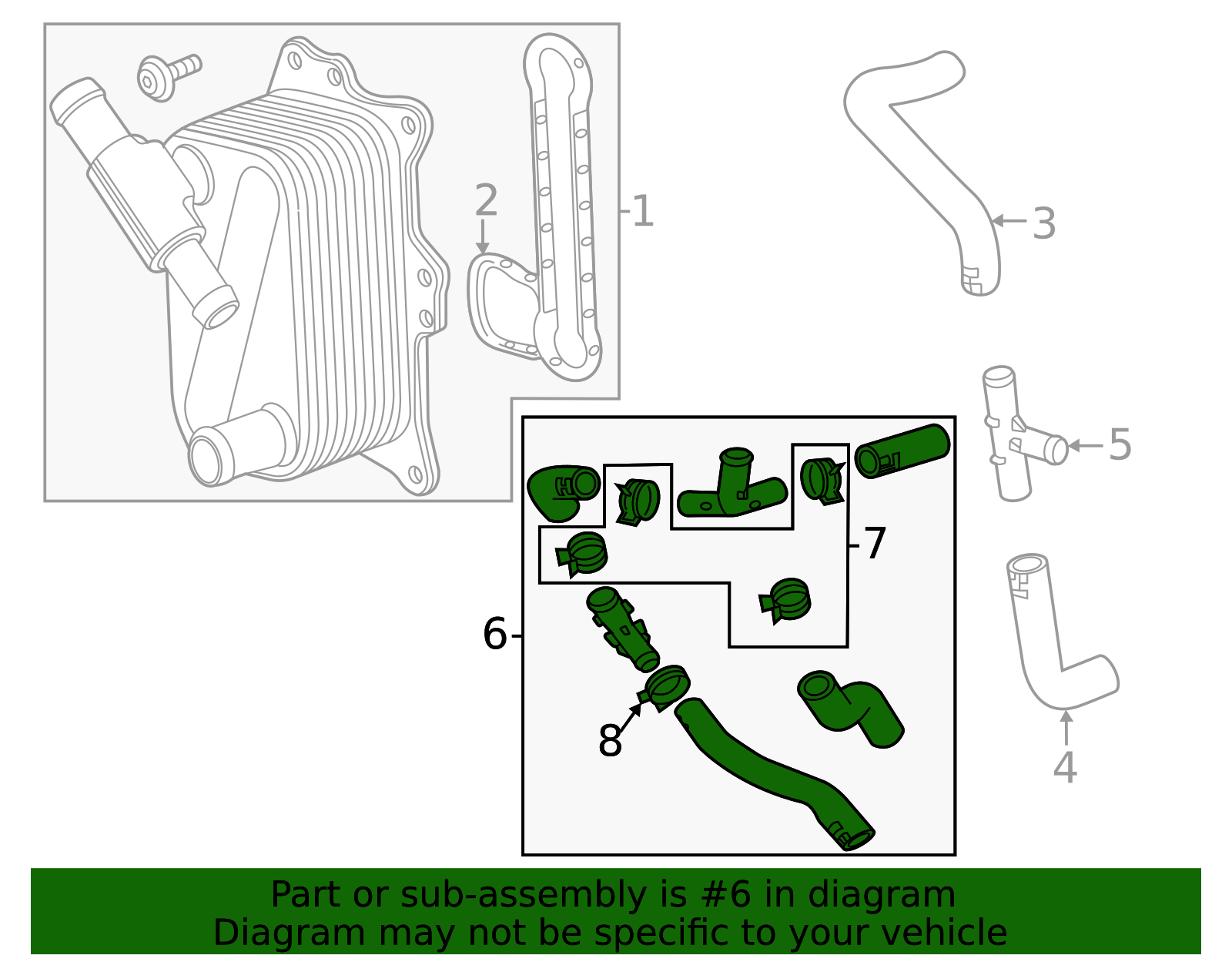 2
1
3
5
7
6
8
4

Part or sub-assembly is #6 in diagram
Diagram may not be specific to your vehicle