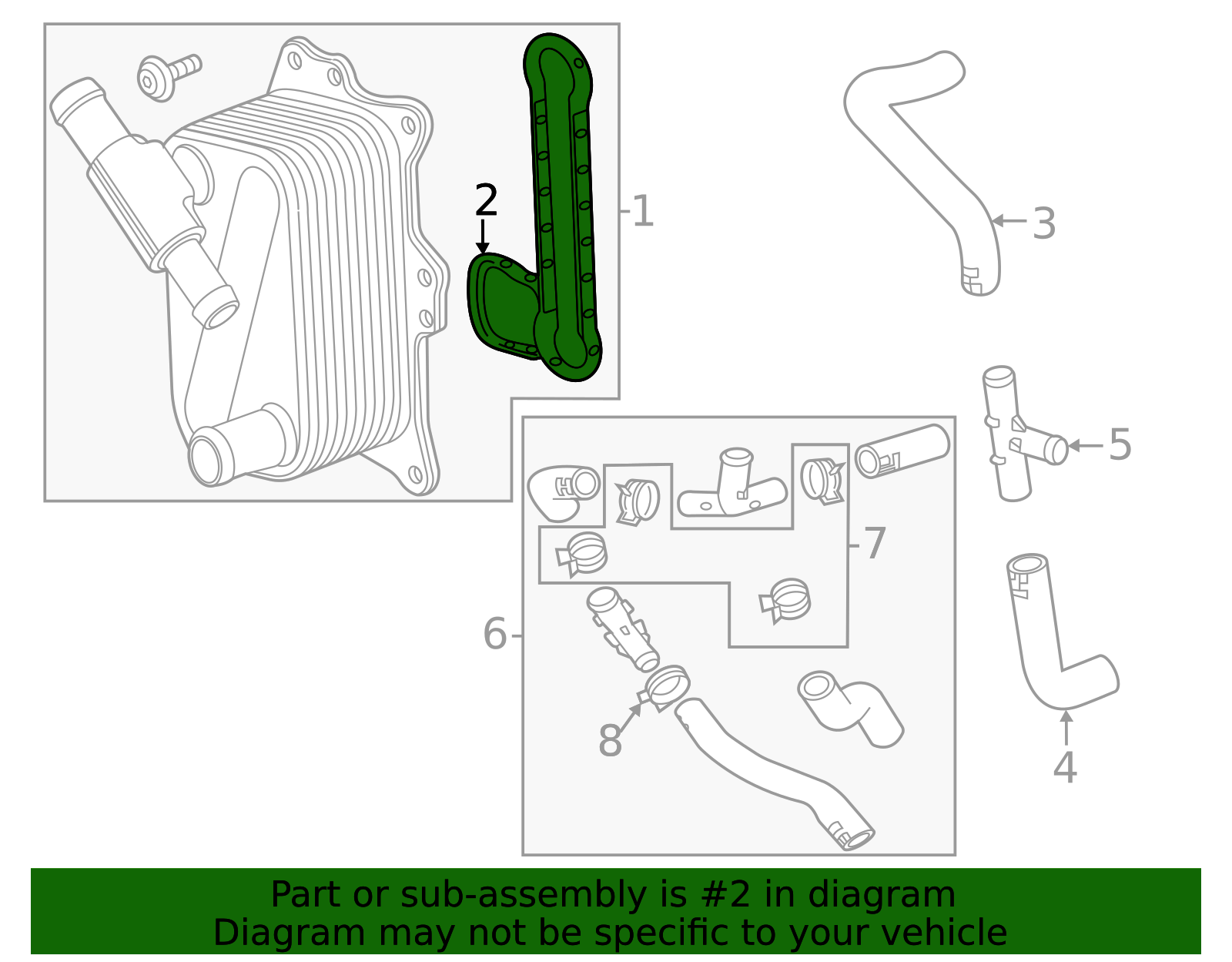 2
1
3
5
7
6
8
4

Part or sub-assembly is #2 in diagram
Diagram may not be specific to your vehicle