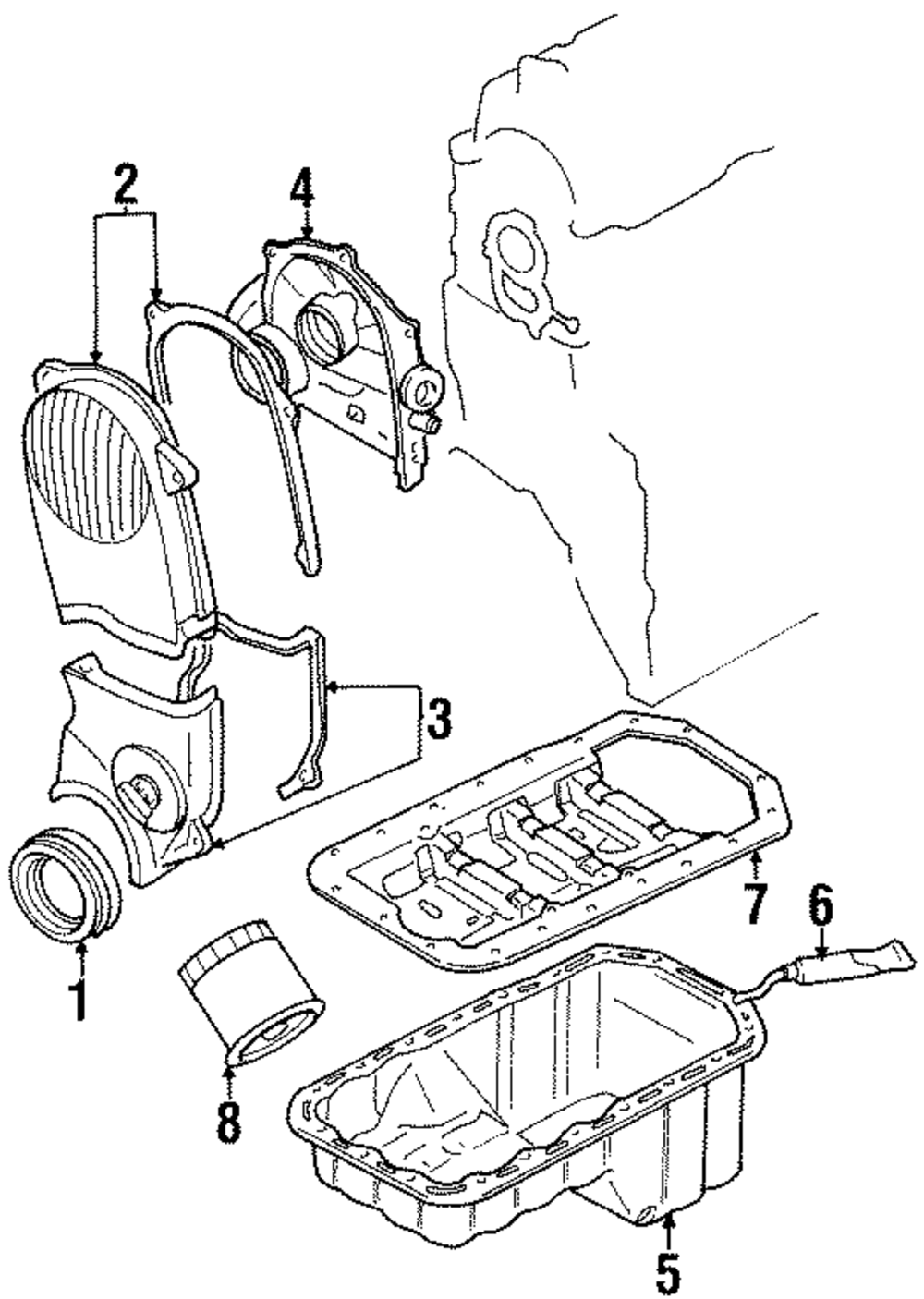 2
4
3
7
6
1
8
5