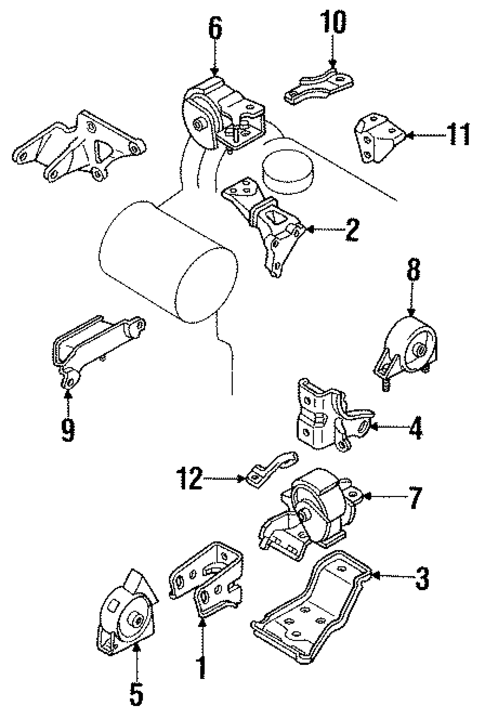 6
10
11
2
8
9
4
12
7
3
1
5