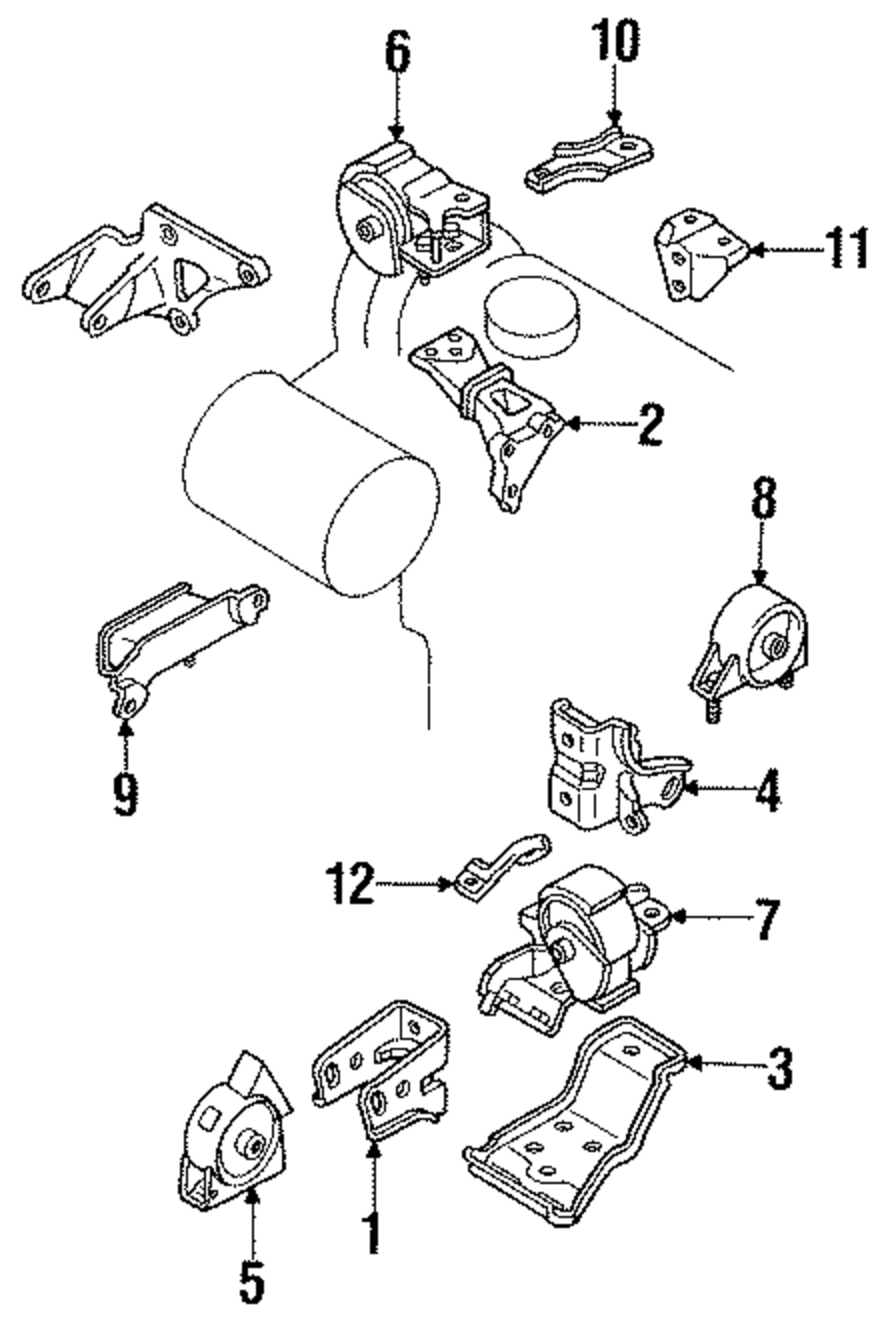 6
10
11
2
8
9
4
12
7
3
1
5