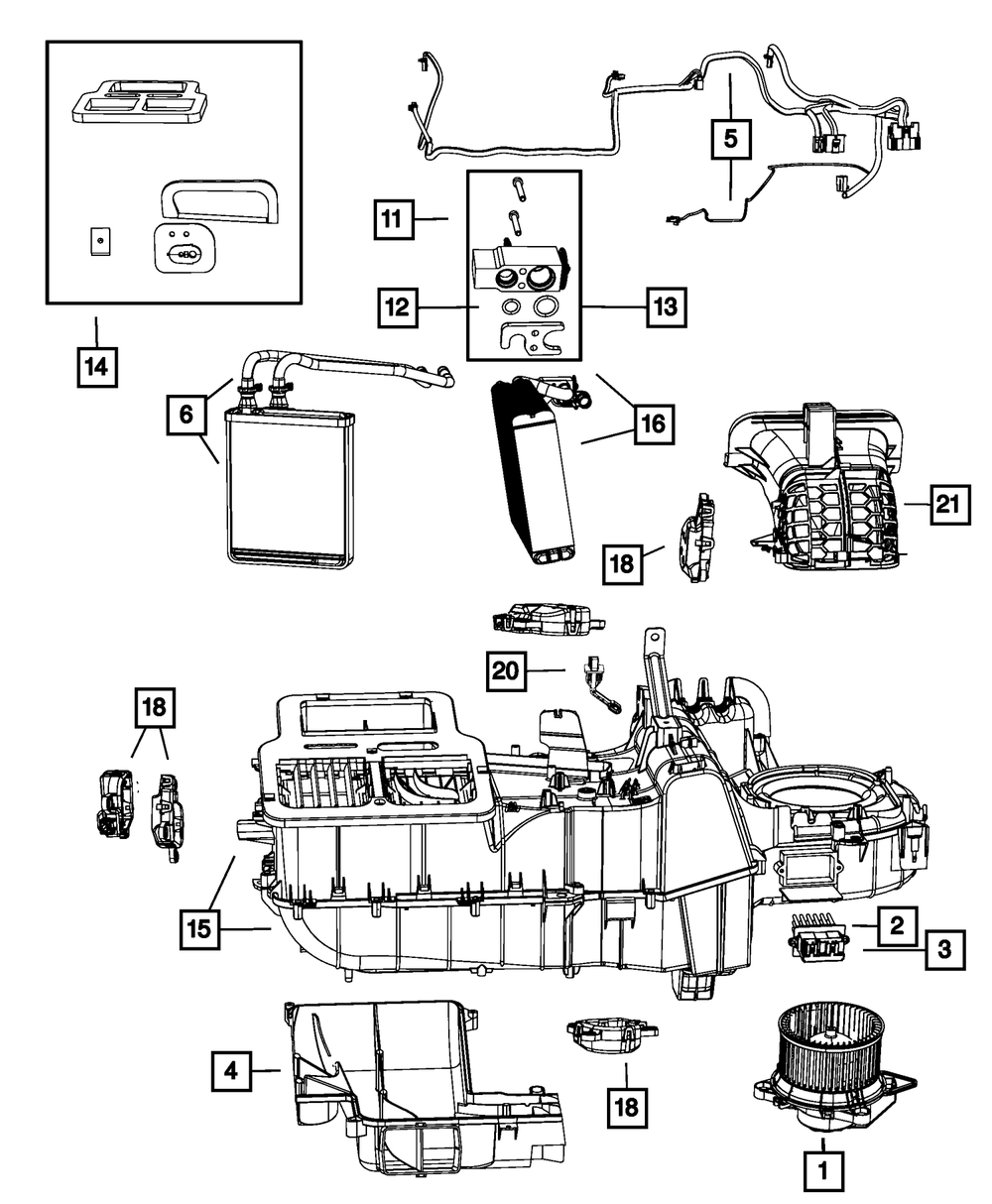 5
11
12
13
14
6
16
21
18
20
18
15
2
3
4
18
1