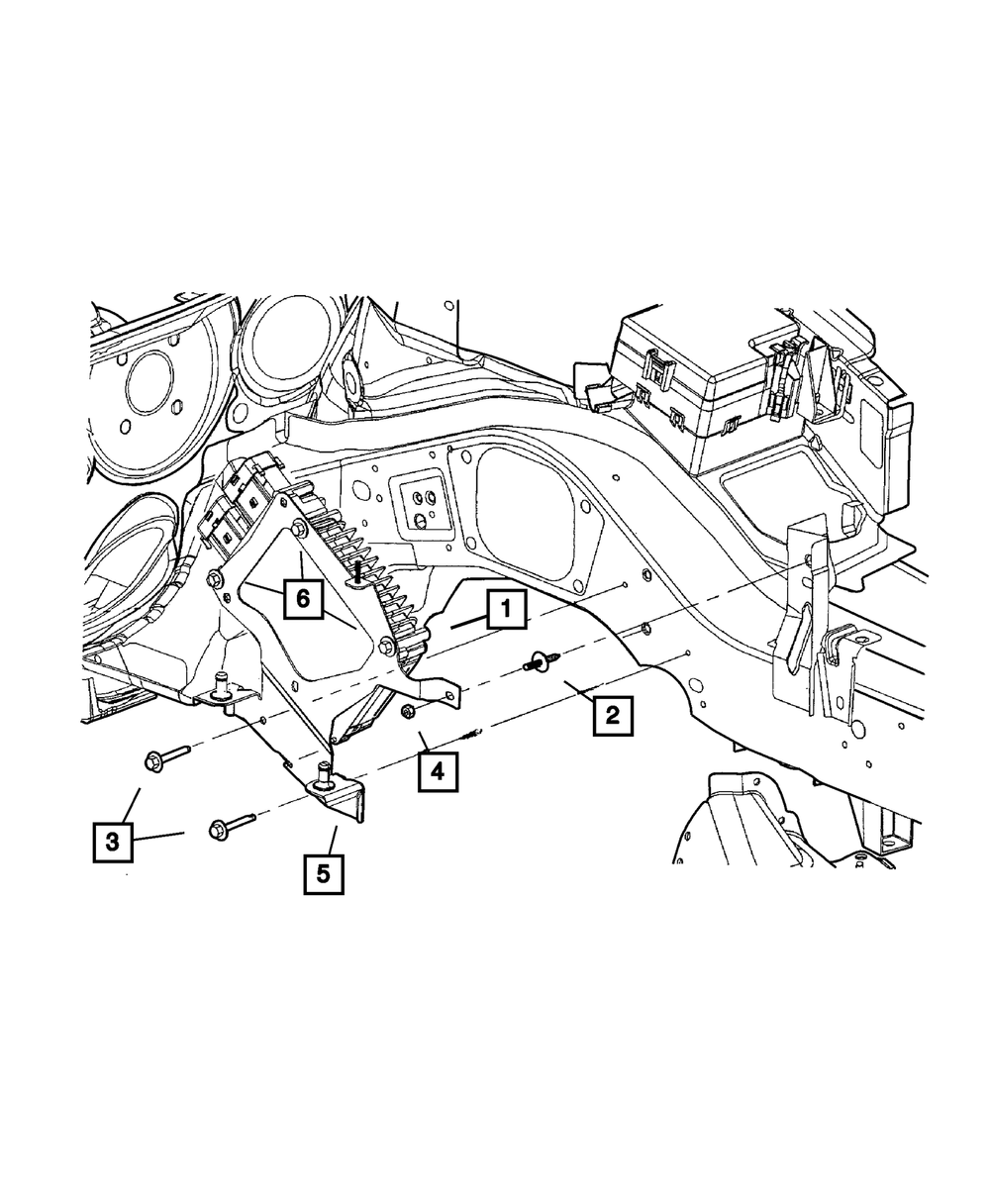 6
1
2
4
3
5