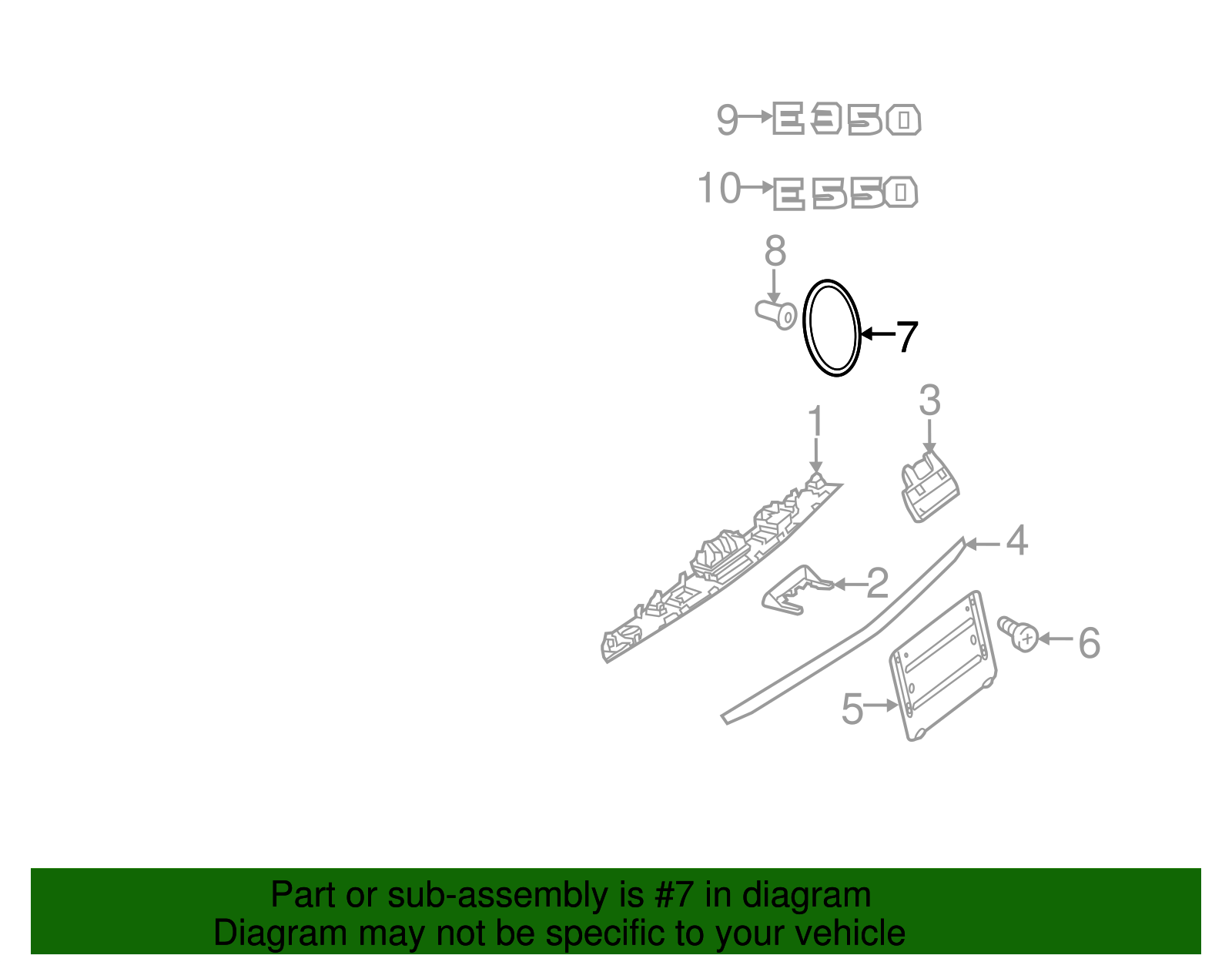 9 E350

10 E550

8

7

3

1

4

2

6

5

Part or sub-assembly is #7 in diagram
Diagram may not be specific to your vehicle