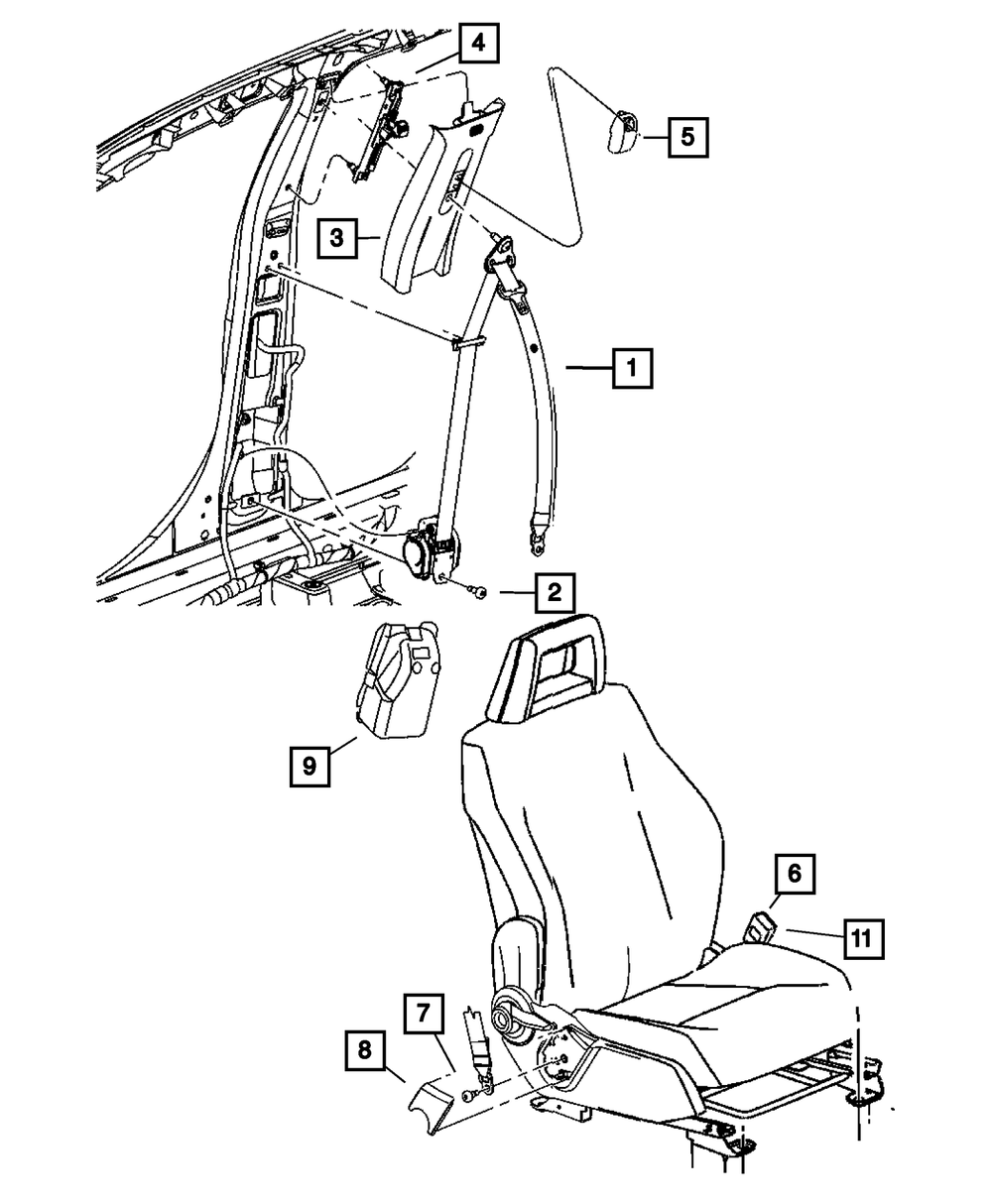 4
5
3
1
2
9
6
11
7
8