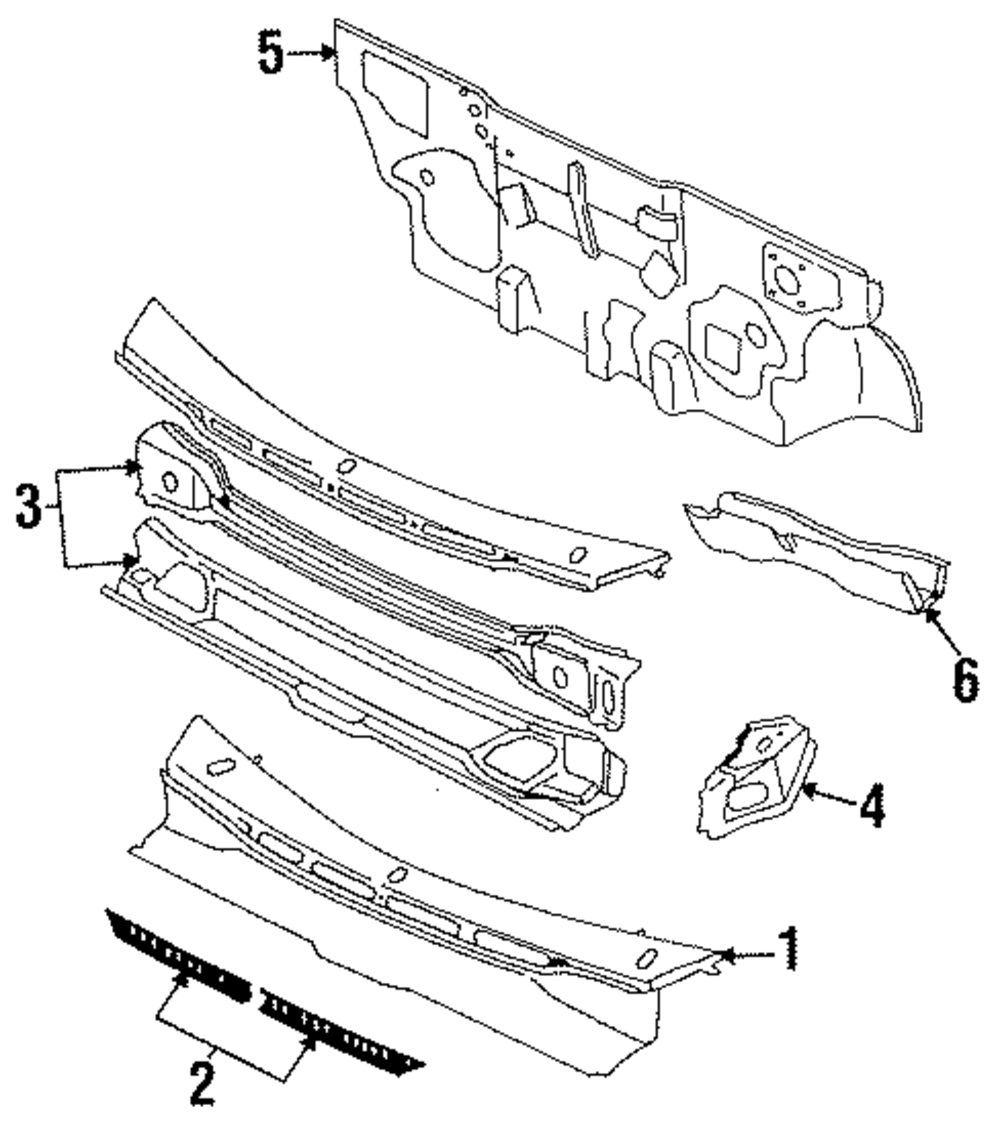 5
3
6
4
1
2