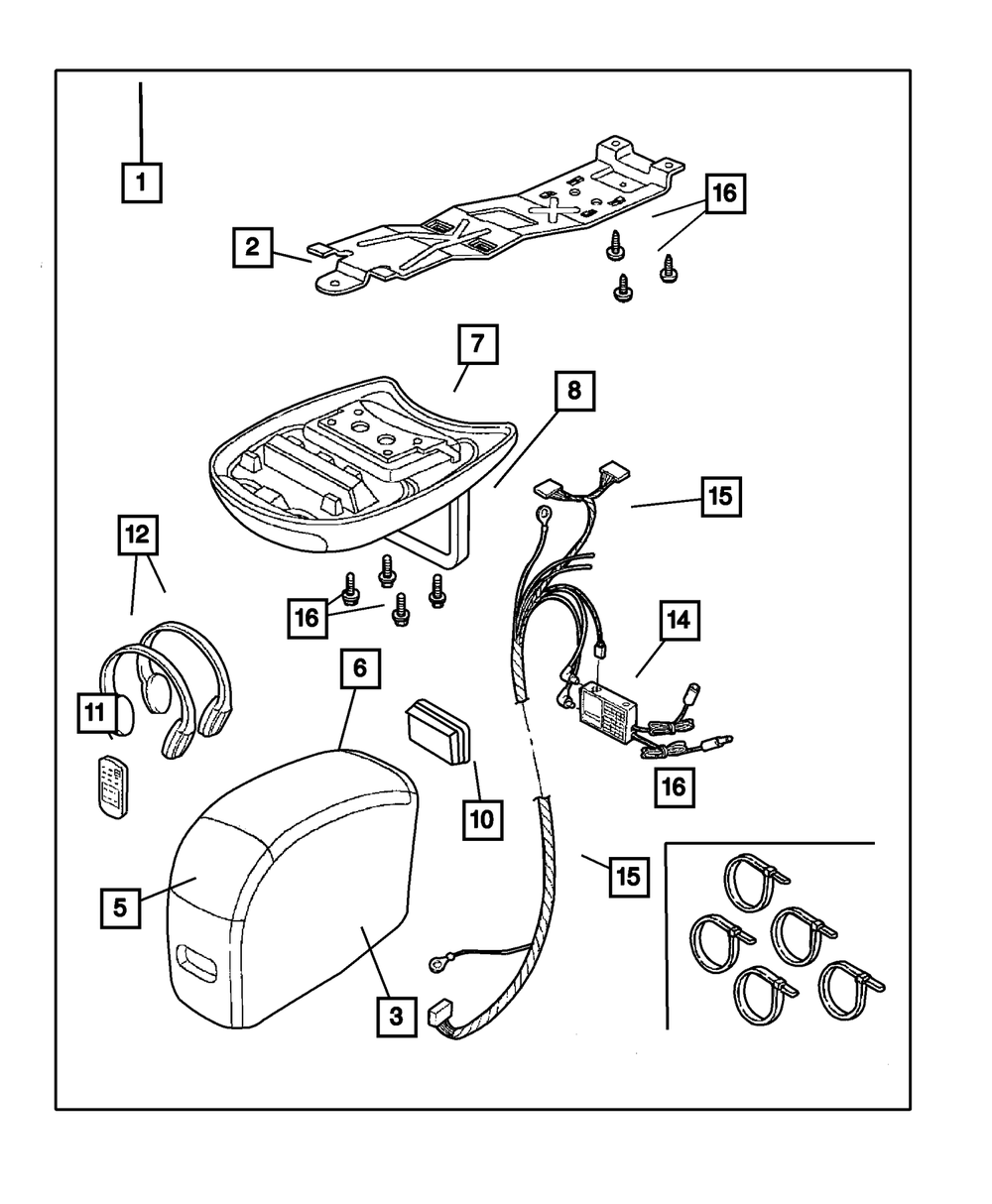 1

2

16

7

8

15

12

16

14

11

6

10

16

15

5

3