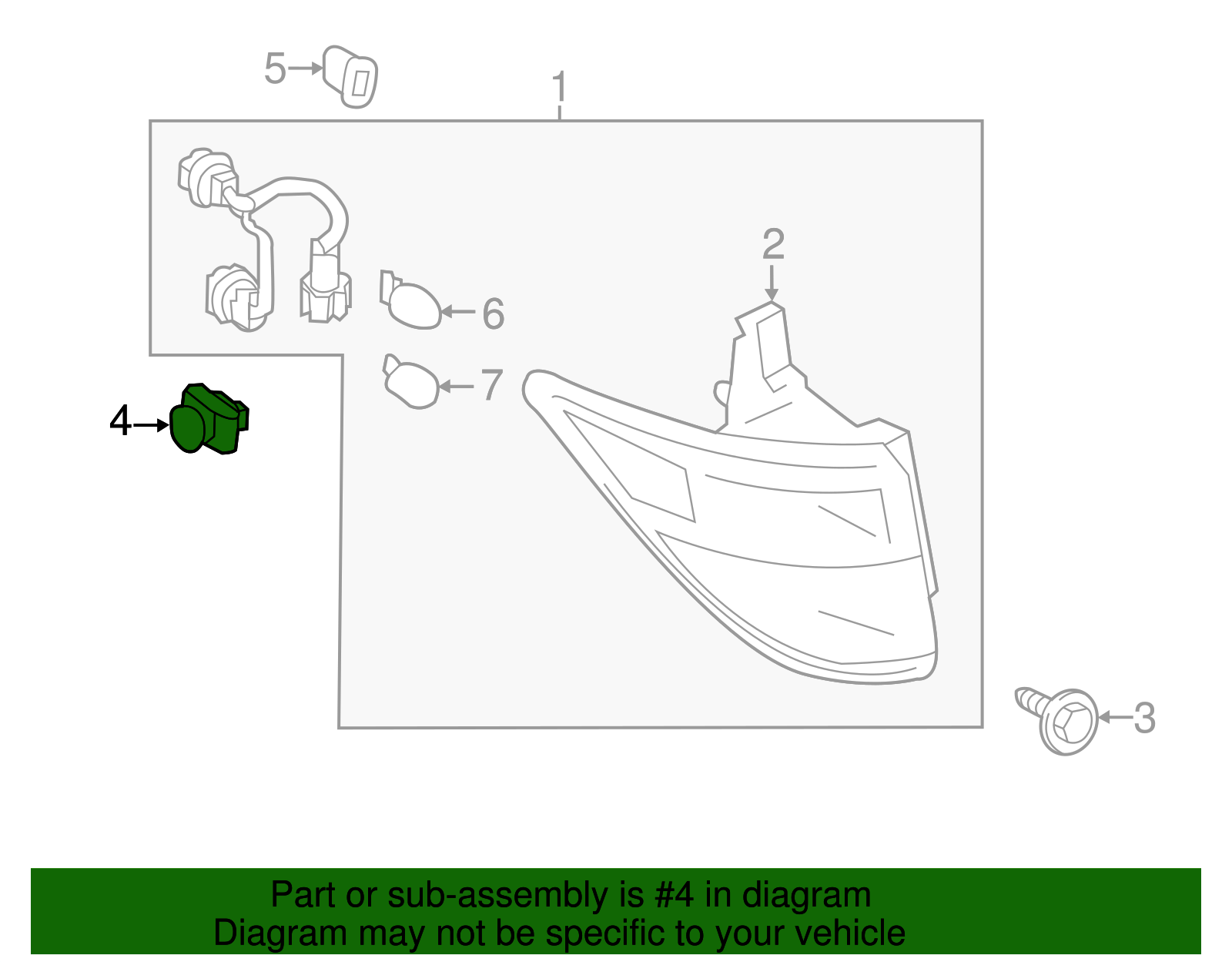 5
1
2
6
7
4
3

Part or sub-assembly is #4 in diagram
Diagram may not be specific to your vehicle