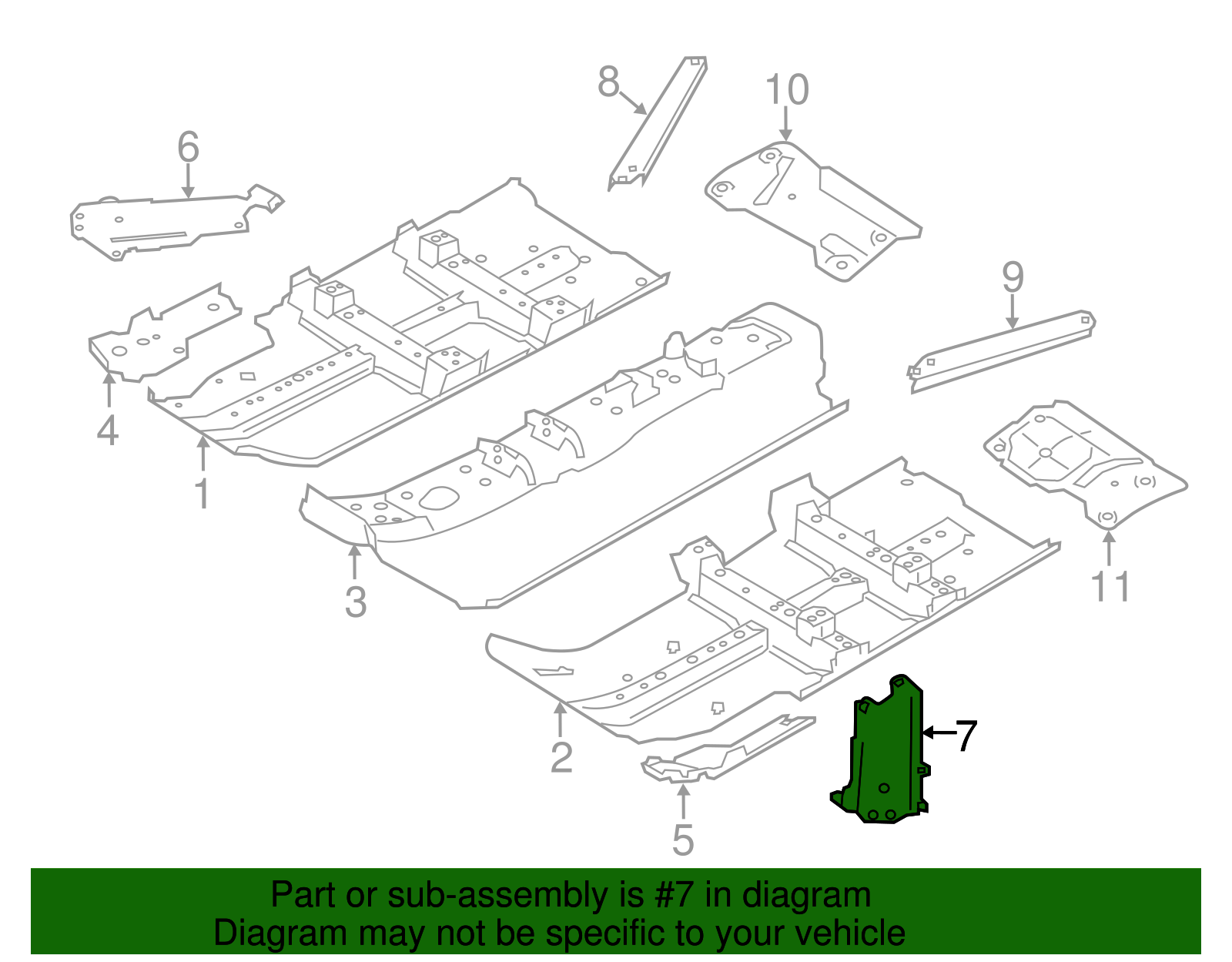 8
10
6
9
4
1
3
11
2
7
5

Part or sub-assembly is #7 in diagram
Diagram may not be specific to your vehicle