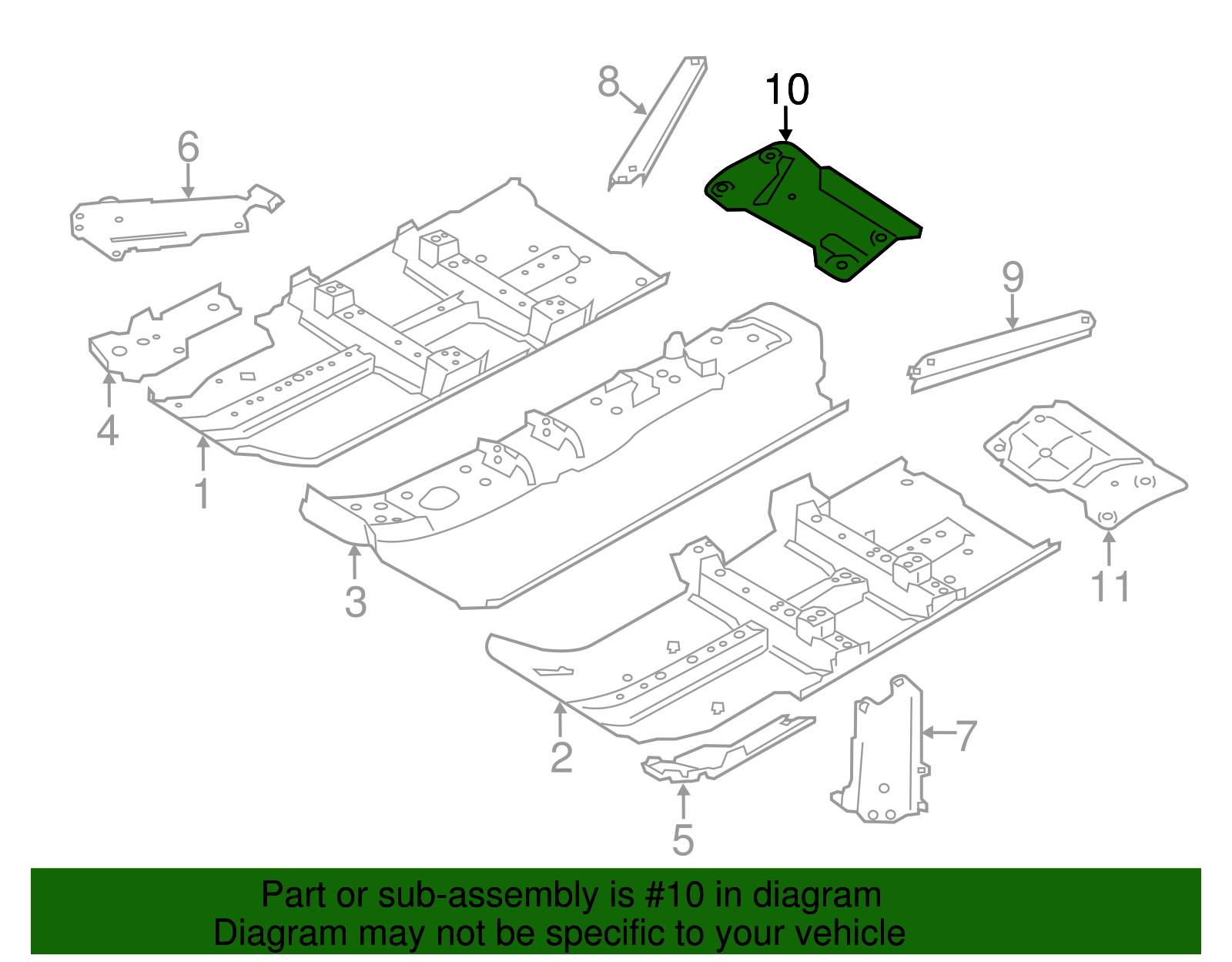 8
10
6
9
4
1
3
11
2
7
5

Part or sub-assembly is #10 in diagram
Diagram may not be specific to your vehicle