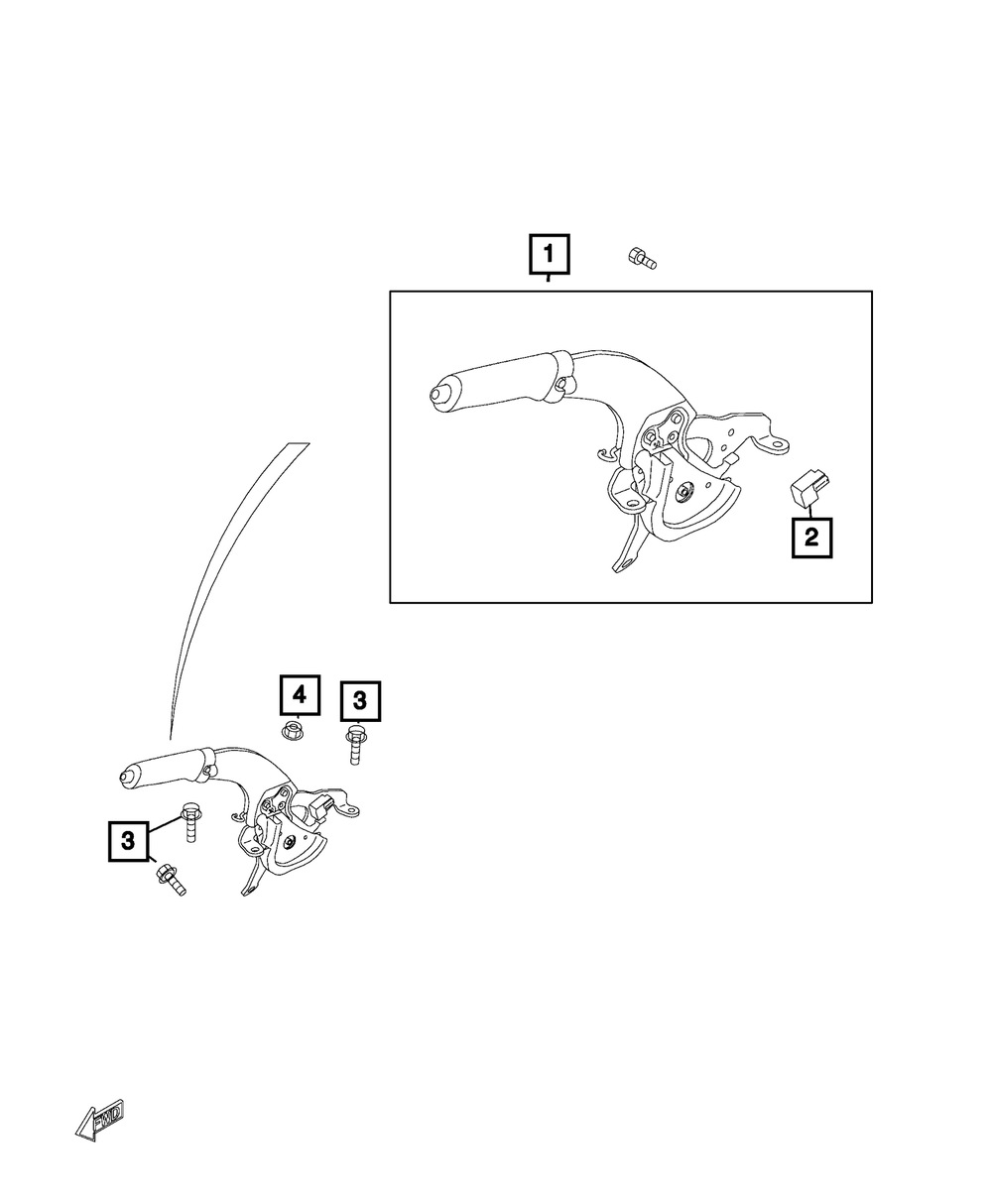 1

2

4

3

3

FWD