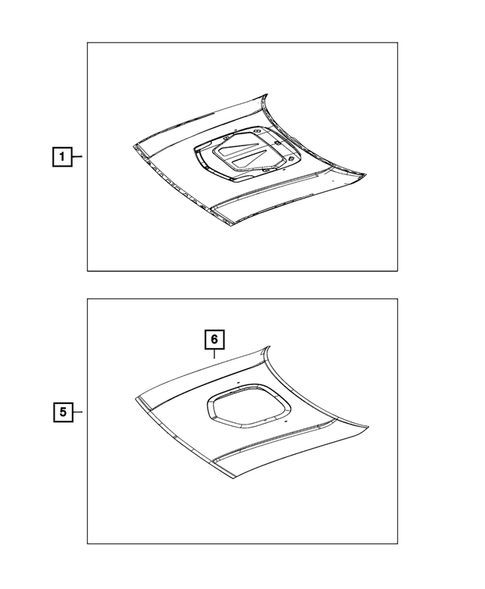 1

6

5