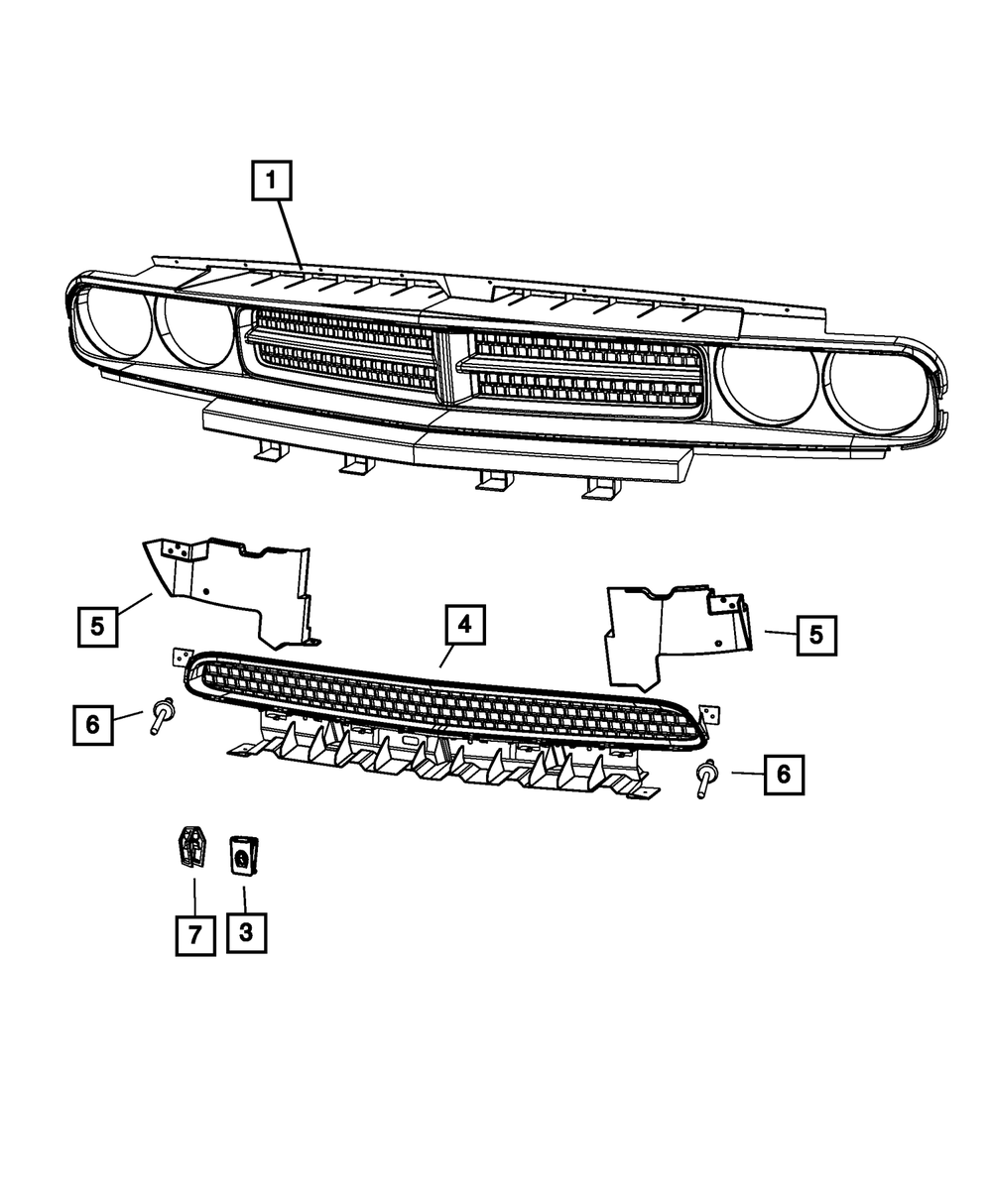 1
5
4
5
6
6
7
3