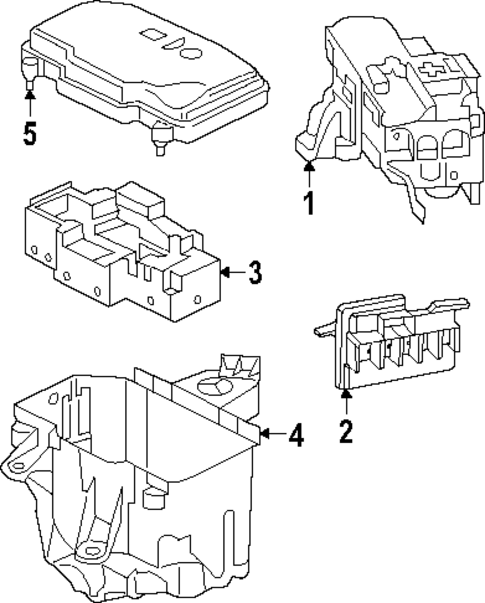 5

1

3

2

4