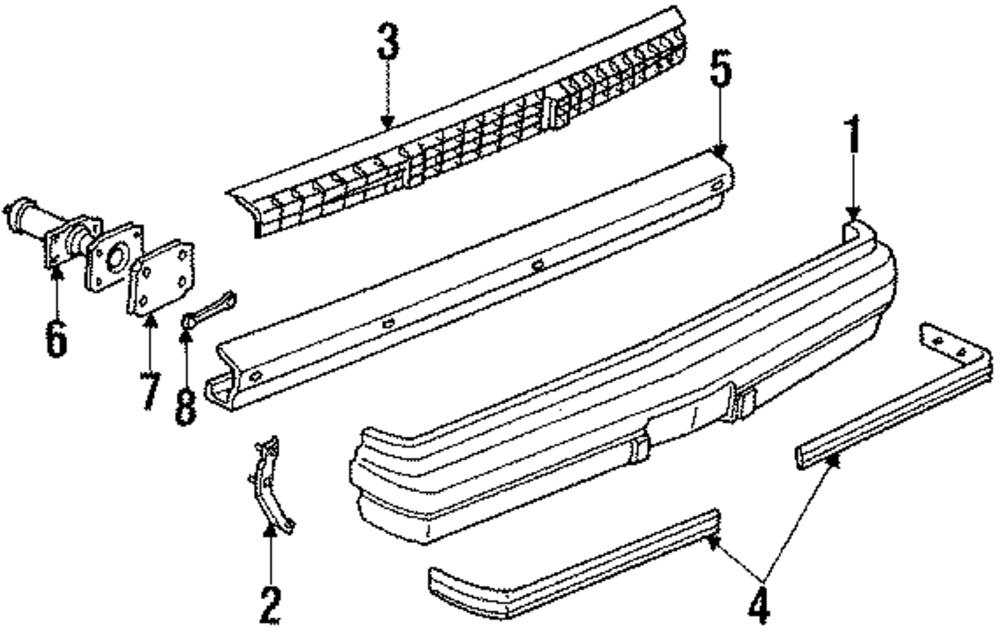 3
5
1
6
7
8
2
4