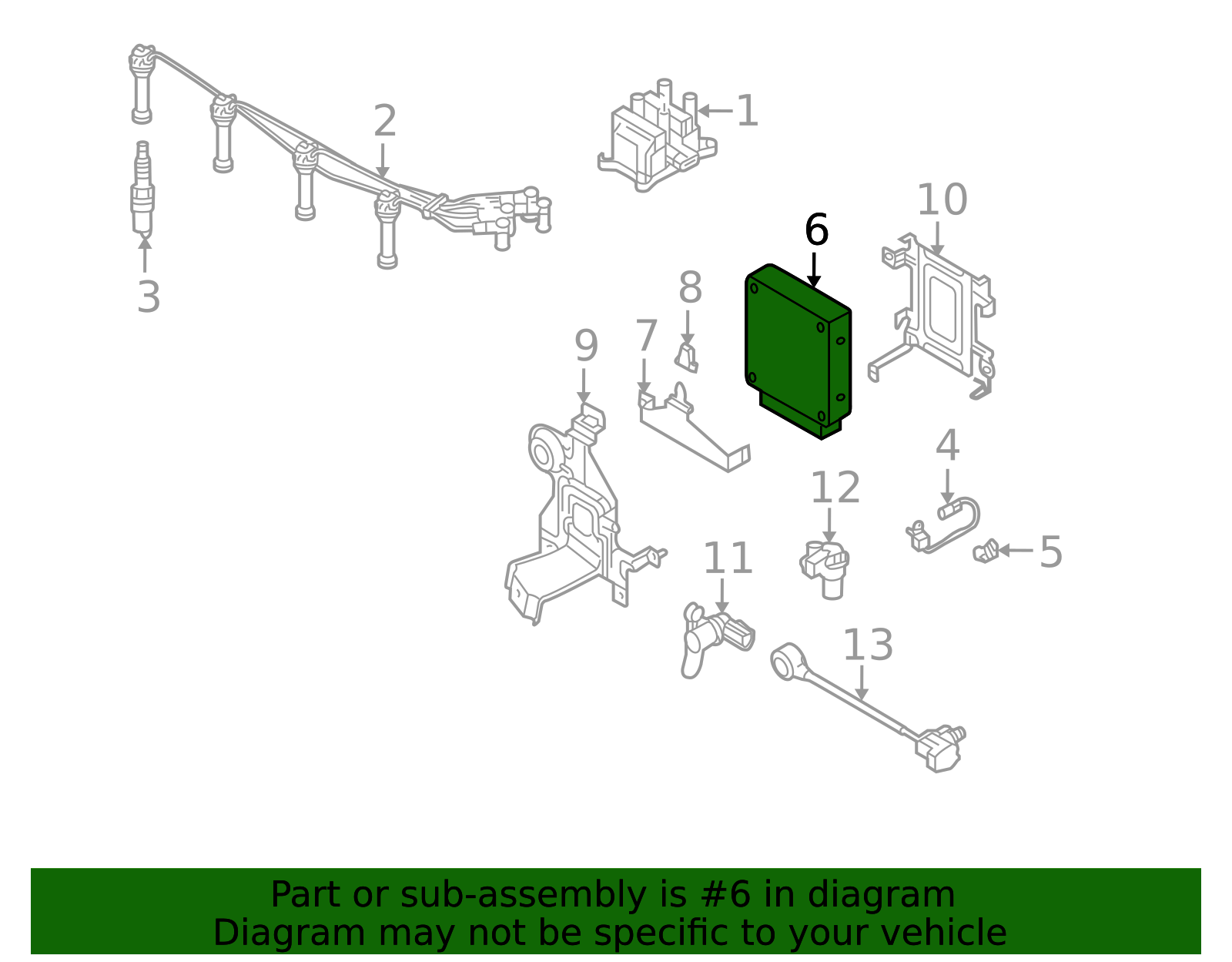 2
1
3
10
6
8
7
9
4
12
5
11
13

Part or sub-assembly is #6 in diagram
Diagram may not be specific to your vehicle