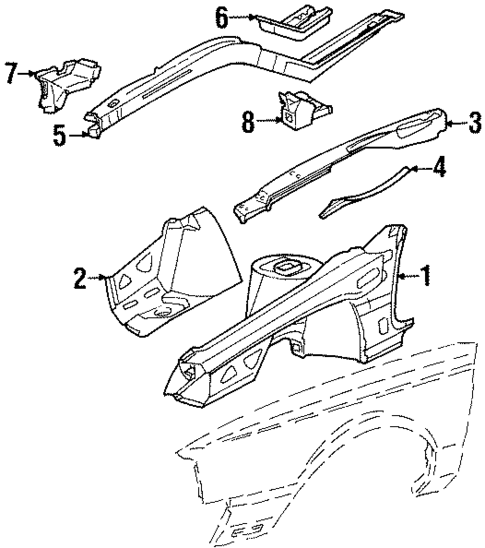 6
7
5
8
3
4
2
1