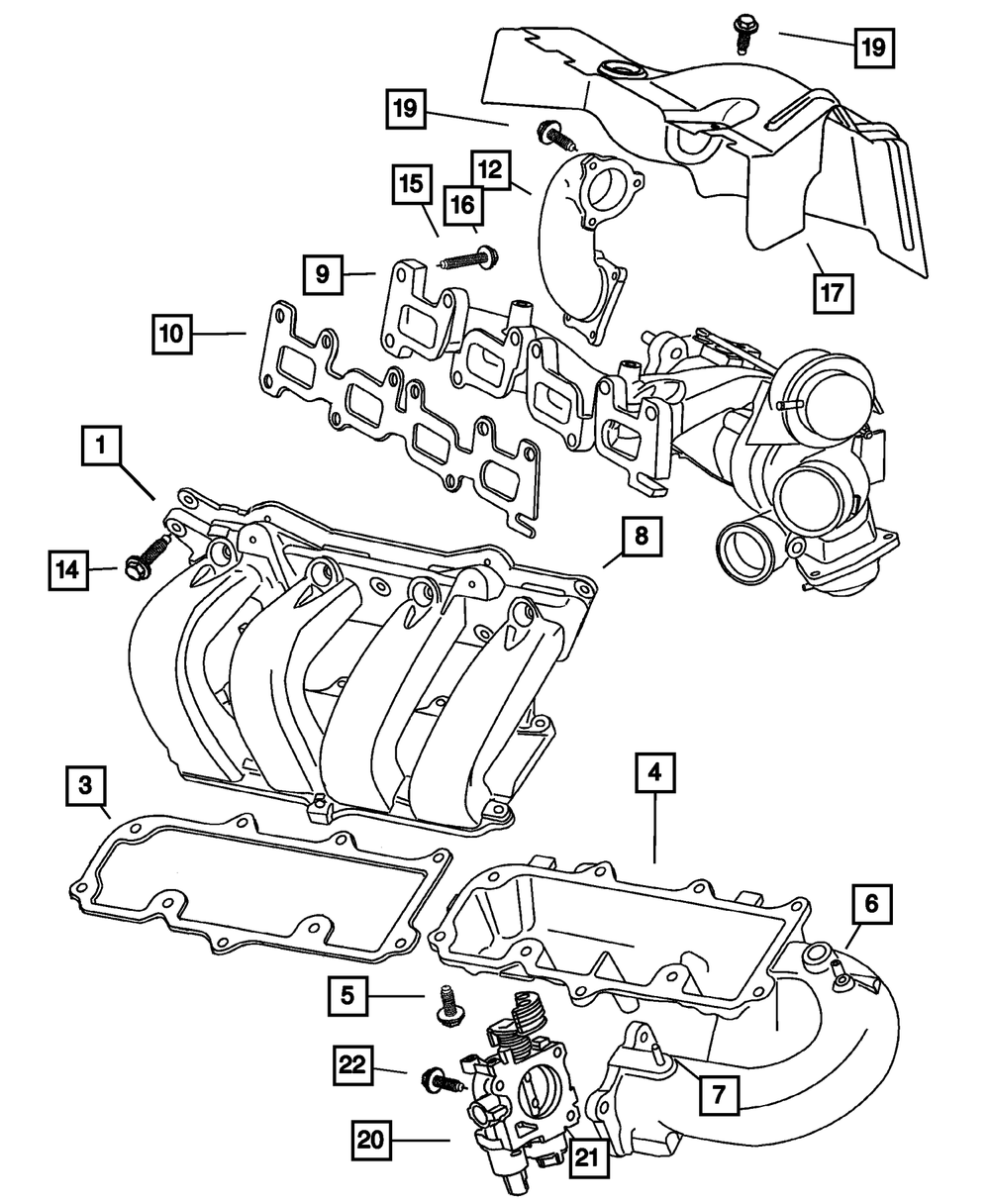 19
19
12
15
16
9
17
10
1
14
8
3
4
6
5
22
7
20
21