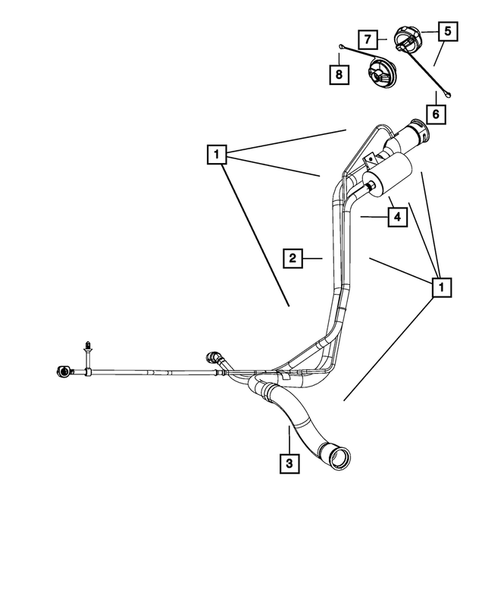 7
5
8
6
1
4
2
1
3