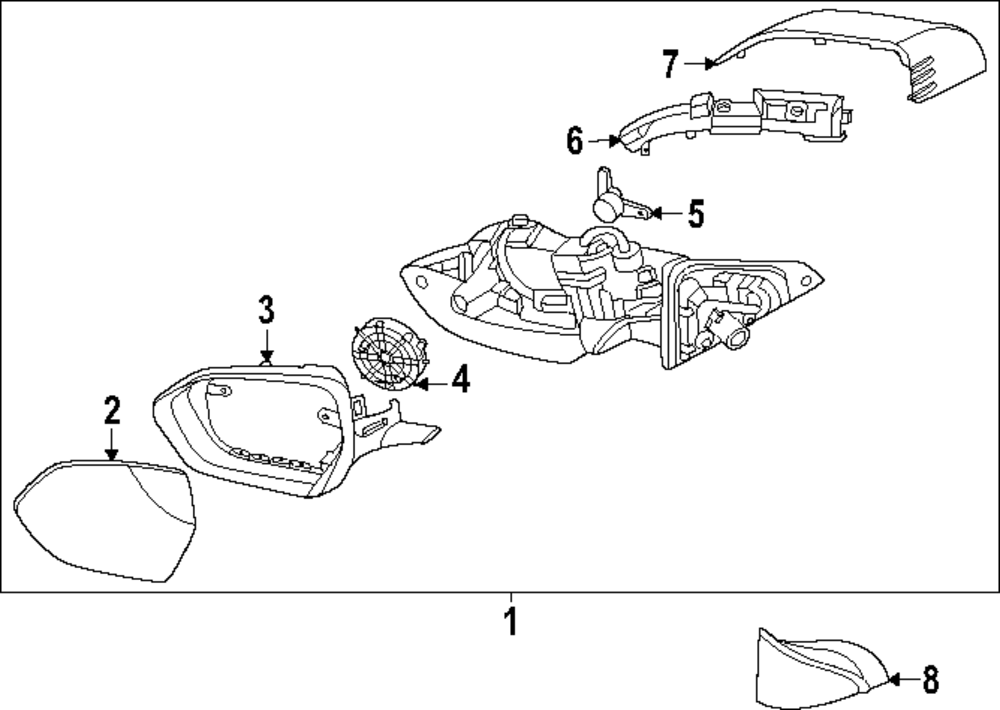 7
6
5
3
4
2
1
8