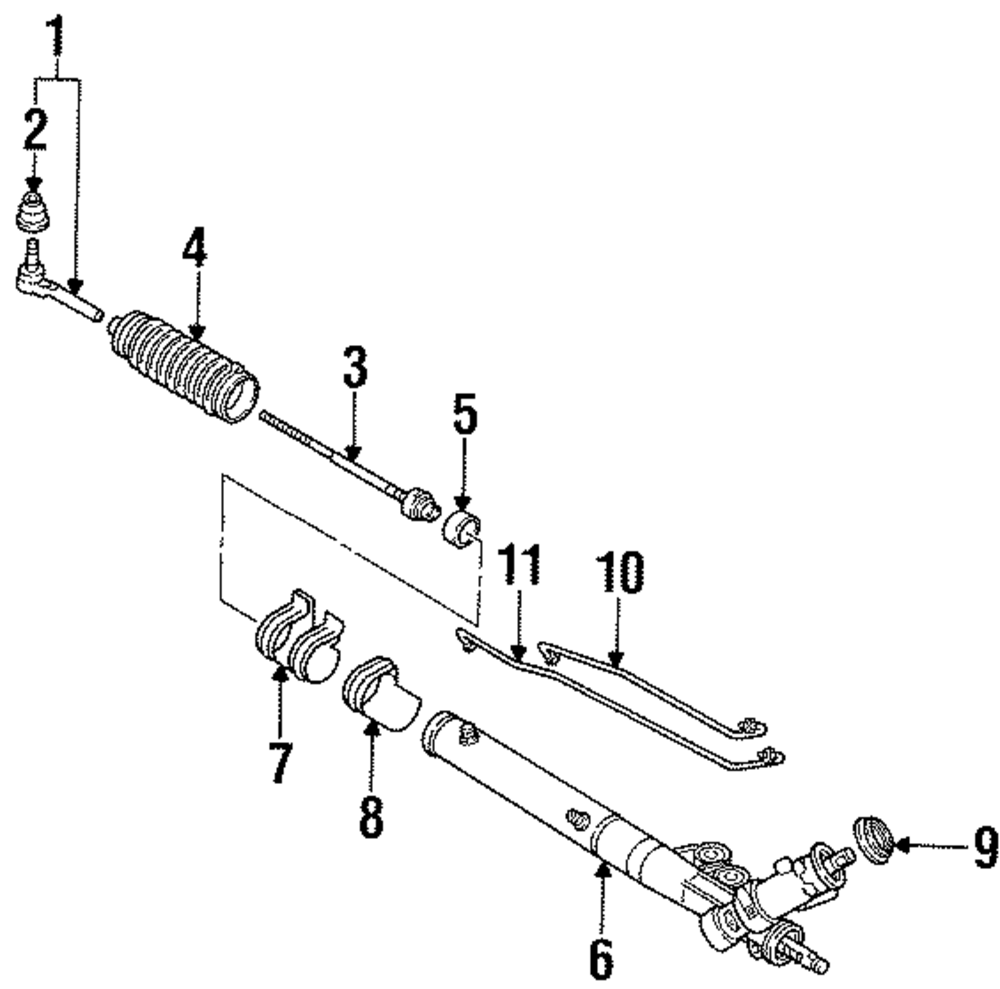 1
2
4
3
5
11
10
7
8
9
6