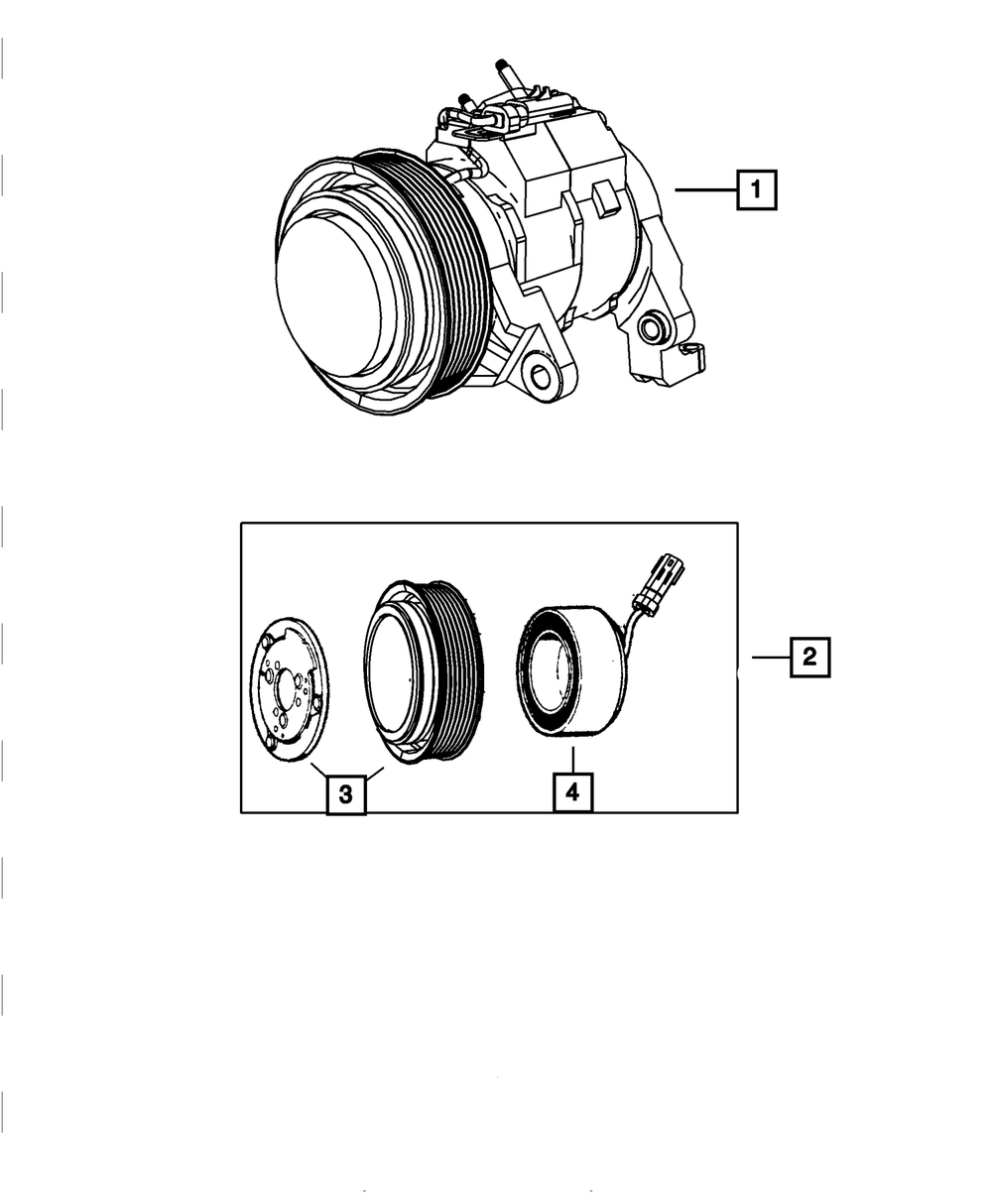 1
2
3
4