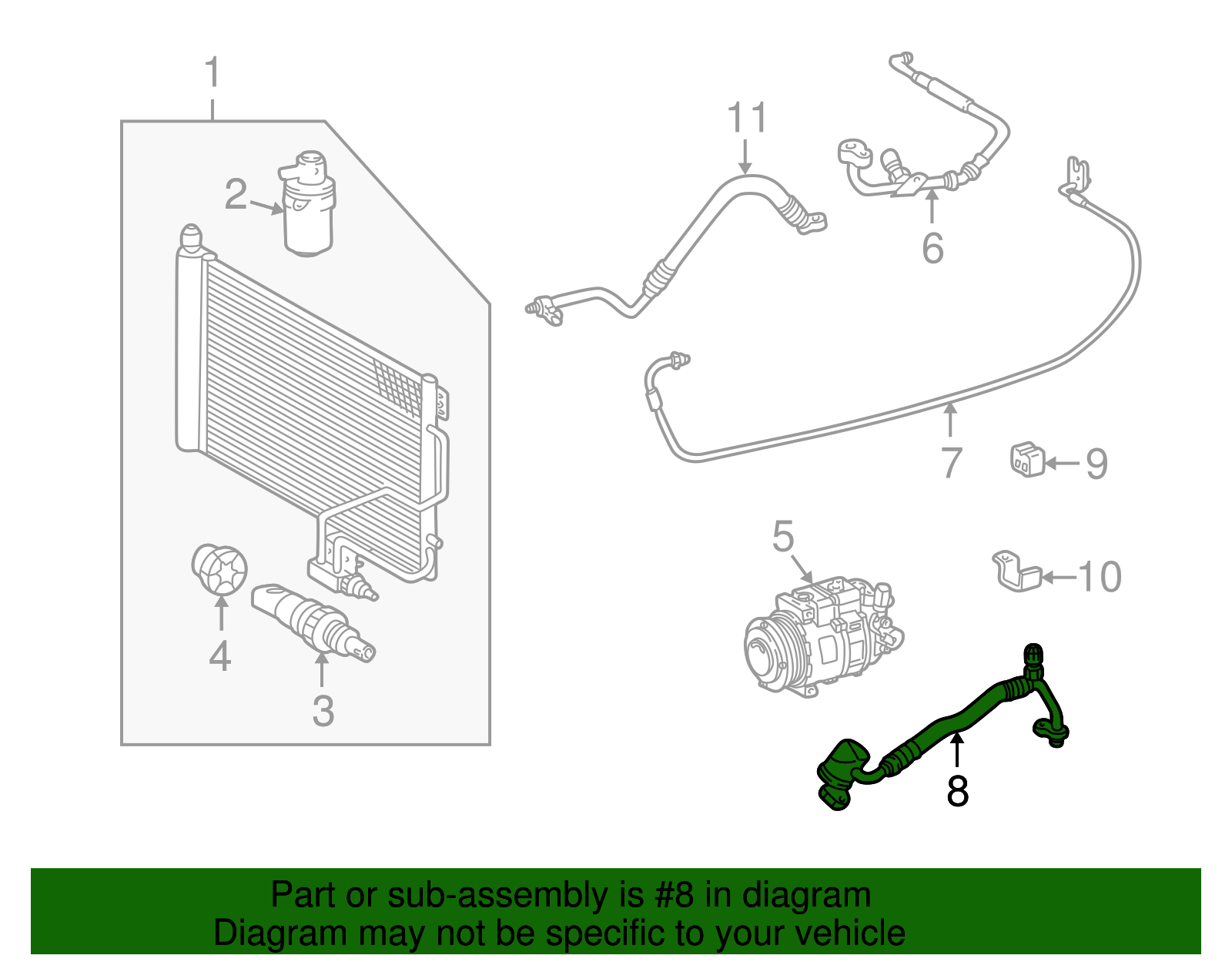 1
2
11
6
7
9
5
10
4
3
8

Part or sub-assembly is #8 in diagram
Diagram may not be specific to your vehicle