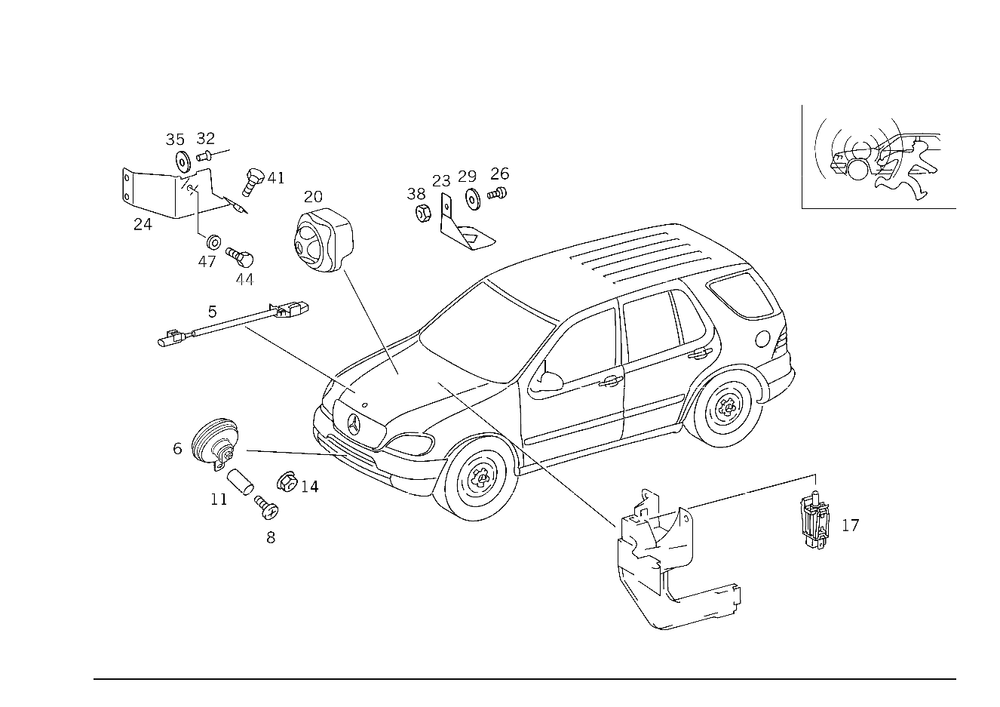 35
32
41
24
47
44
20
38
23
29
26
5
6
11
14
8
17