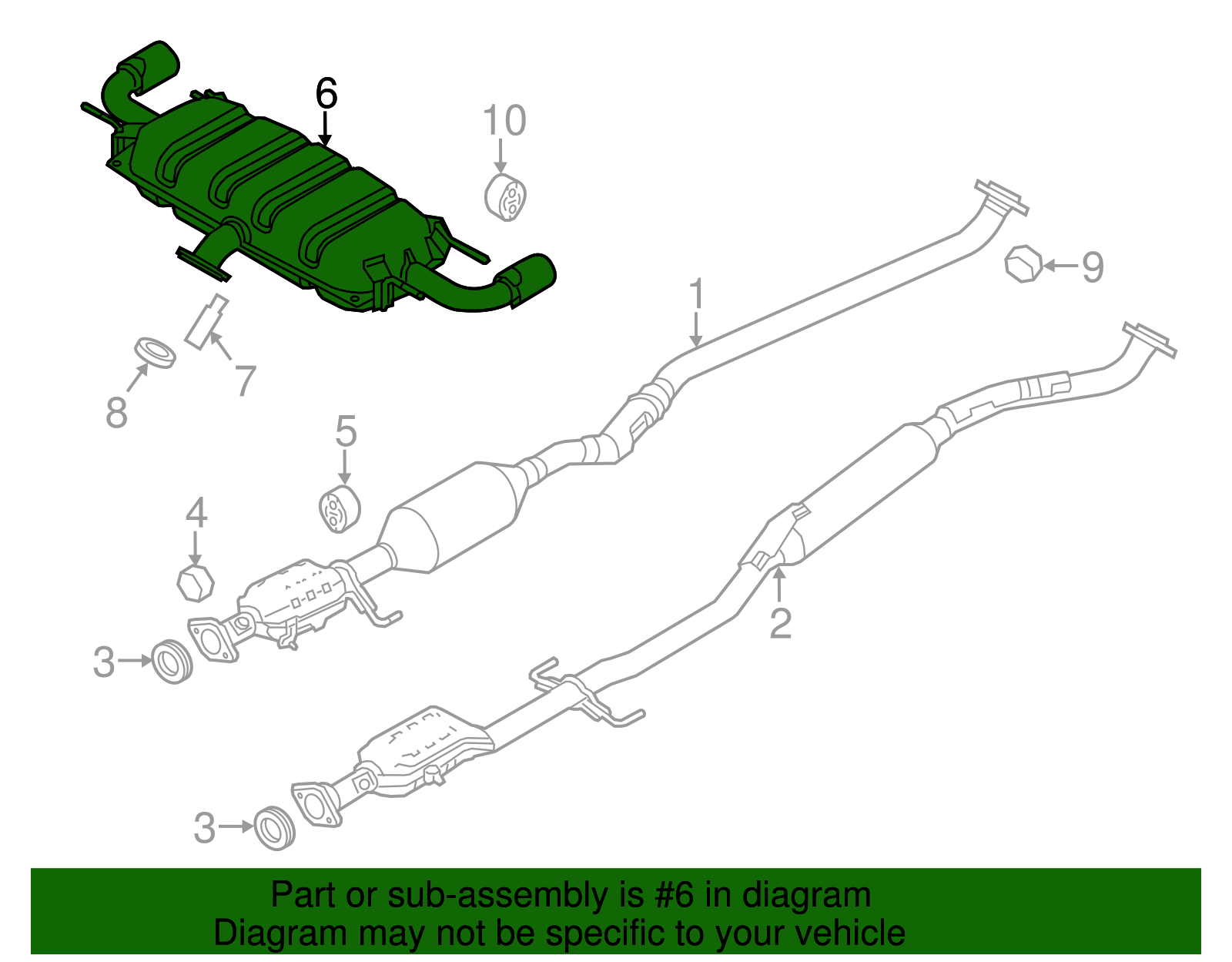 6
10
9
1
7
8
5
4
2
3
3
Part or sub-assembly is #6 in diagram
Diagram may not be specific to your vehicle