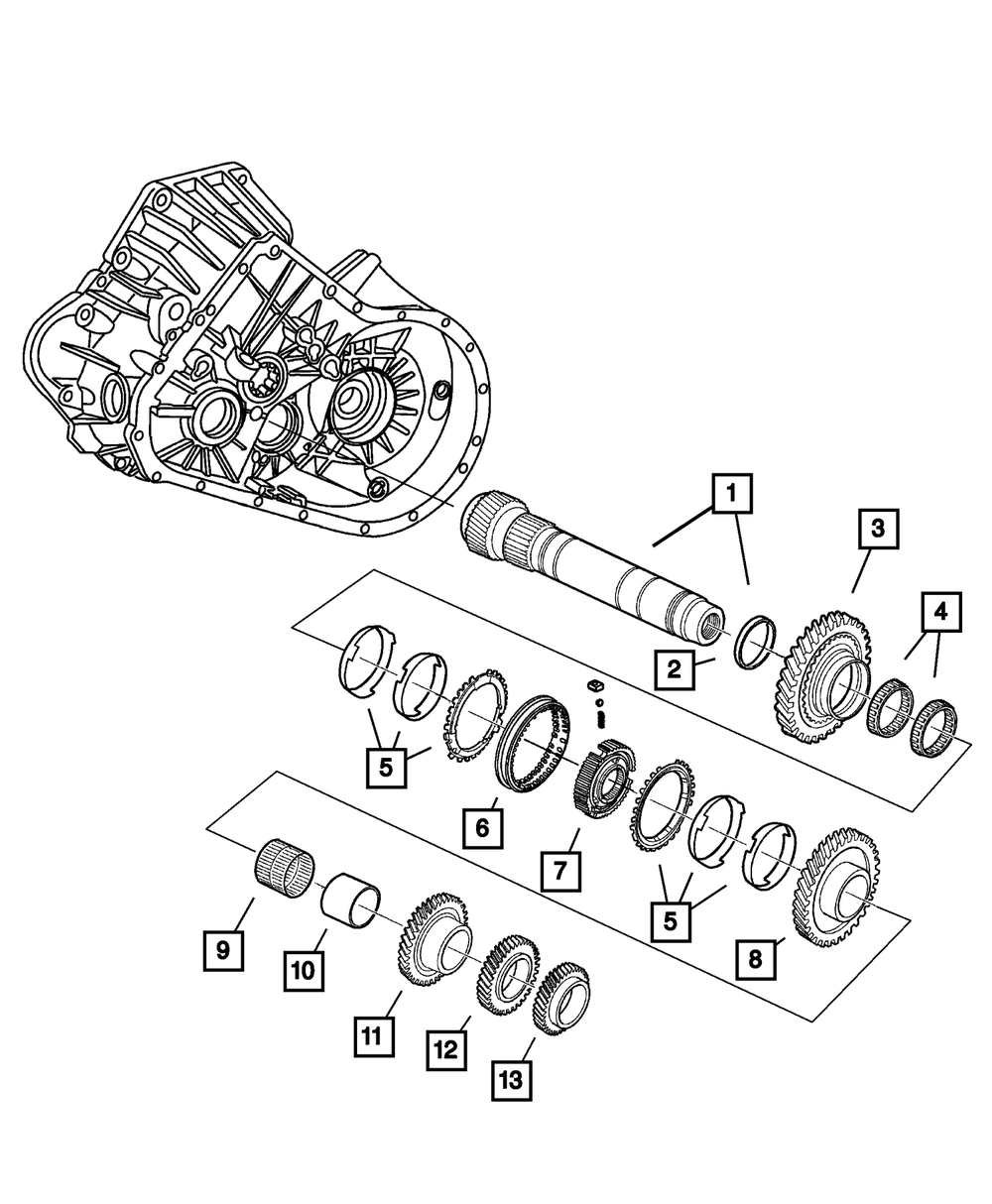 1
3
4
2
5
6
7
5
8
9
10
11
12
13