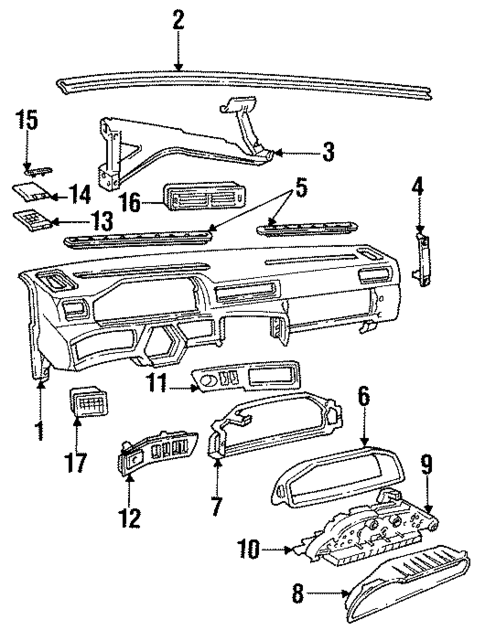 2
15
3
14
16
5
4
13
11
6
1
17
9
12
7
10
8