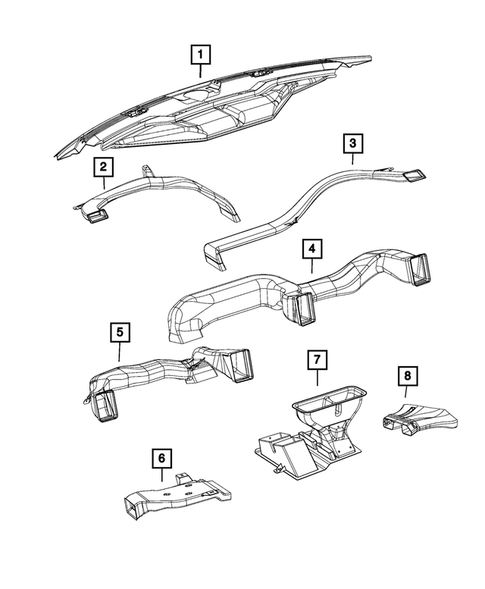 1
2
3
4
5
7
8
6