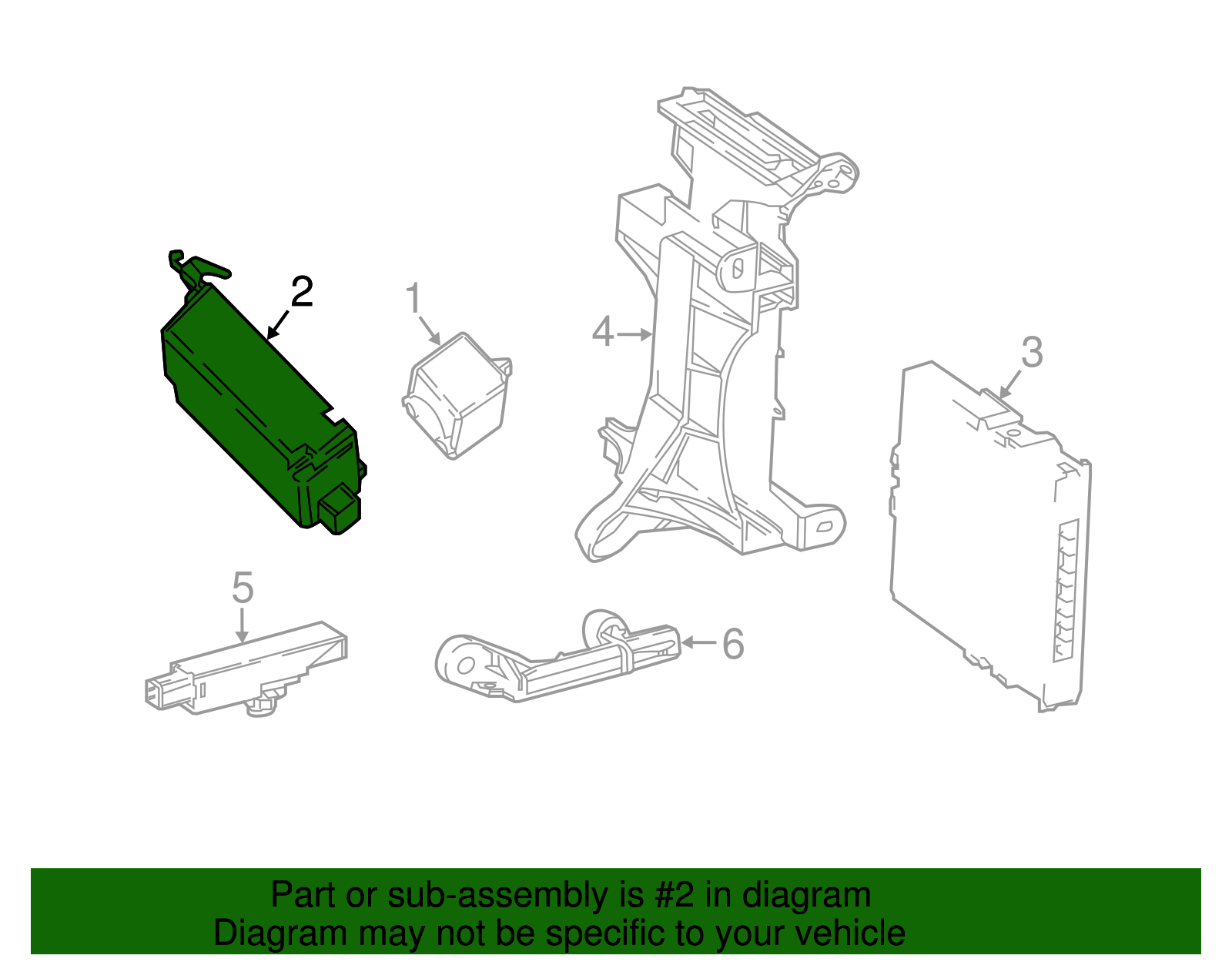 2
1
4
3
5
6

Part or sub-assembly is #2 in diagram
Diagram may not be specific to your vehicle